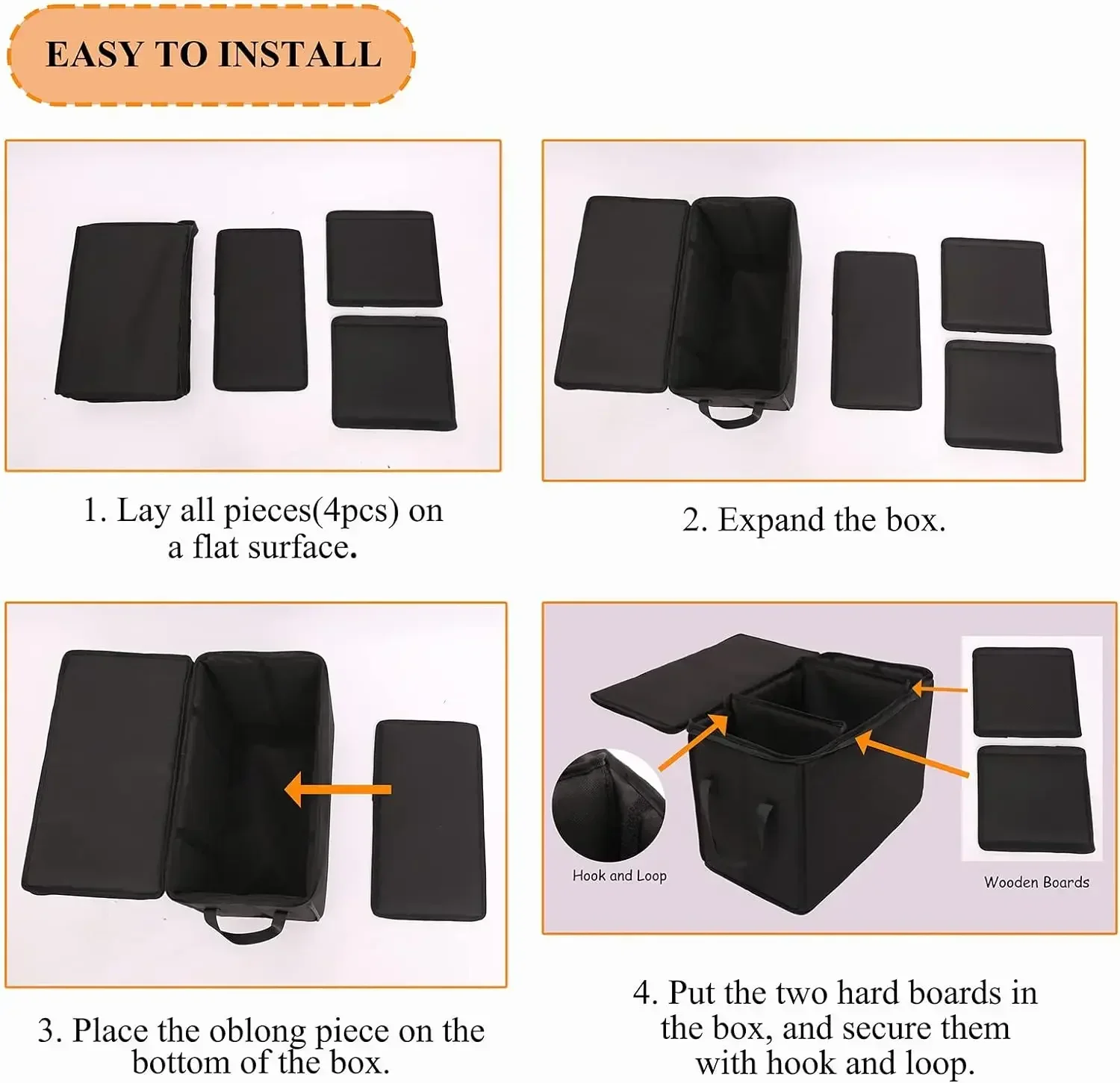 EASY TO INSTALL

1. Lay all pieces(4pcs) on a flat surface.

2. Expand the box.

3. Place the oblong piece on the bottom of the box.

Hook and Loop

Wooden Boards

4. Put the two hard boards in the box, and secure them with hook and loop.