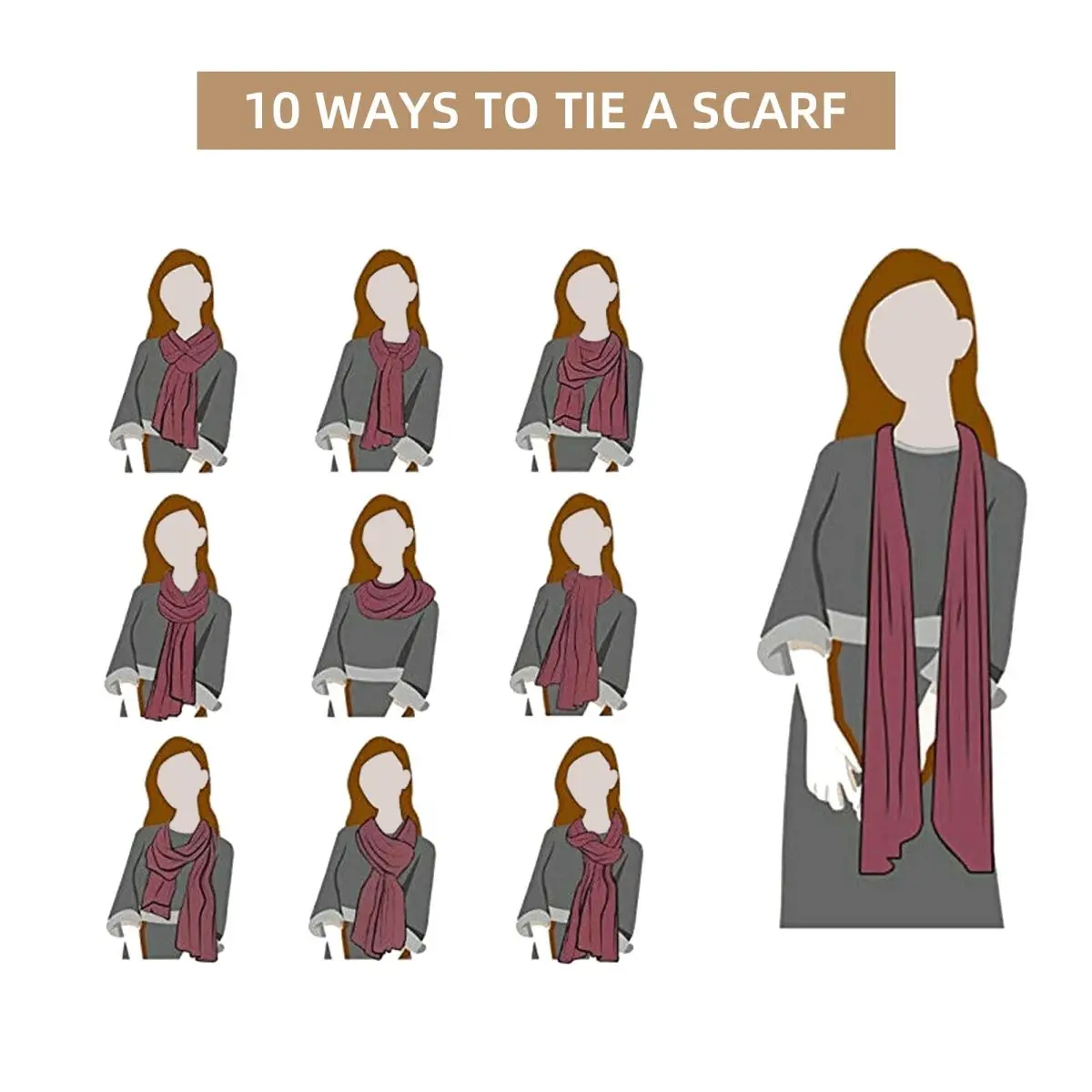 10 WAYS TO TIE A SCARF