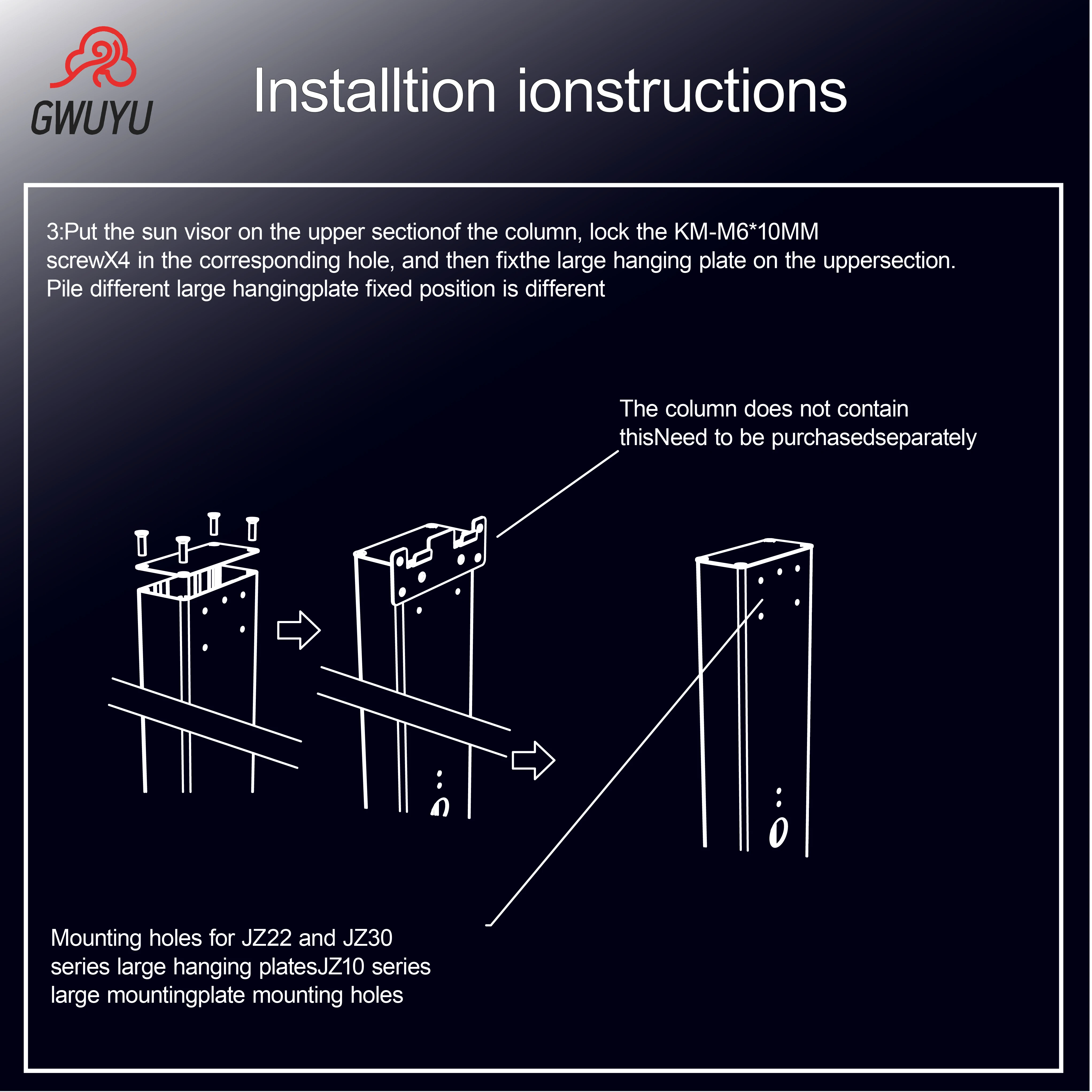 GWUYU

Installtion ionstructions

3:Put the sun visor on the upper sectionof the column, lock the KM-M6*10MM screwX4 in the corresponding hole, and then fixthe large hanging plate on the uppersection. Pile different large hangingplate fixed position is different

The column does not contain thisNeed to be purchasedseparately

Mounting holes for JZ22 and JZ30 series large hanging platesJZ10 series large mountingplate mounting holes