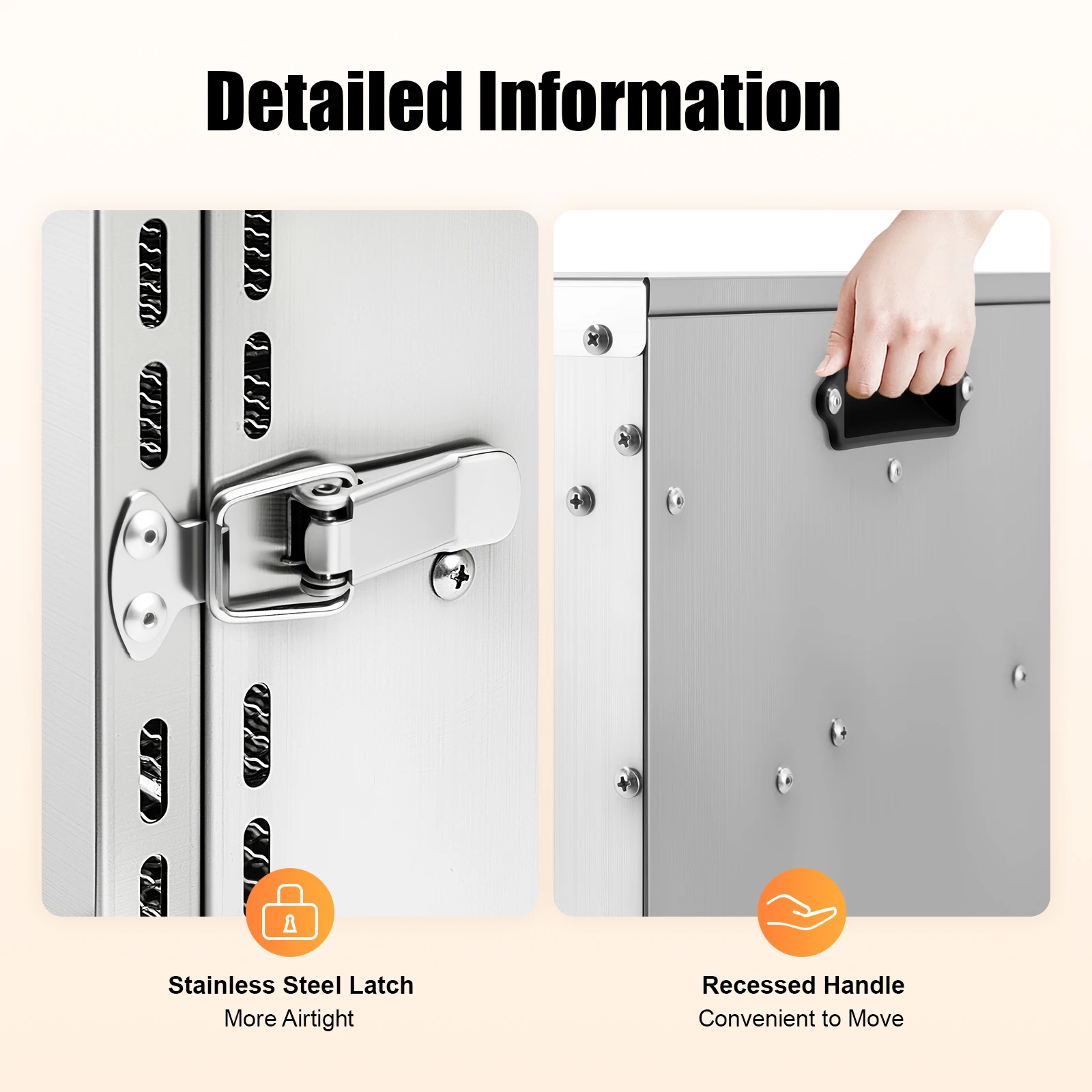 Detailed Information

Stainless Steel Latch
More Airtight

Recessed Handle
Convenient to Move