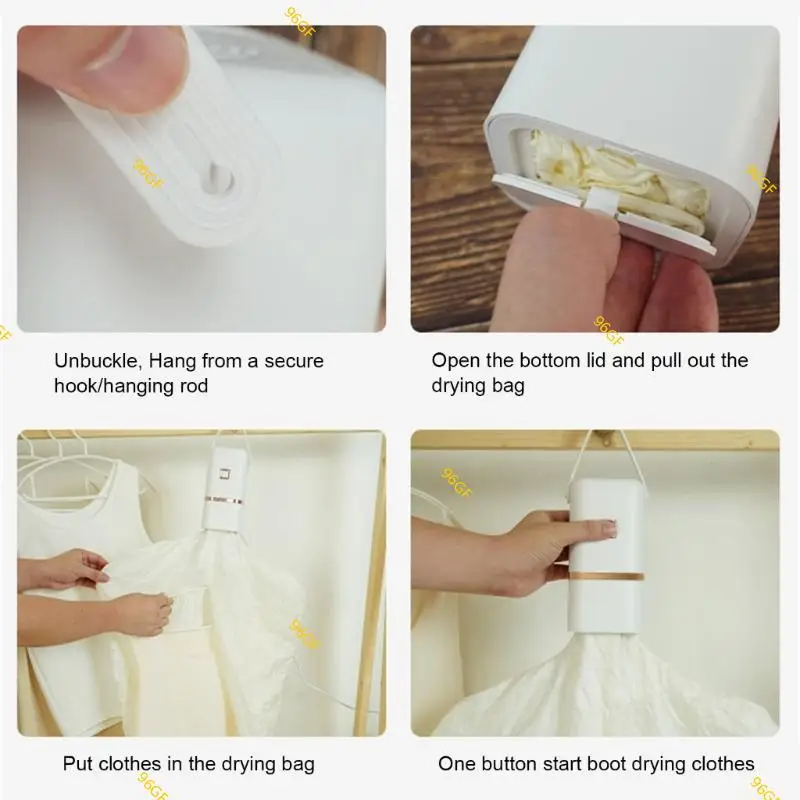 96GF

96GF

96GF

96GF

Unbuckle, Hang from a secure hook/hanging rod

Open the bottom lid and pull out the drying bag

96GF

96GF

Put clothes in the drying bag

One button start boot drying clothes

96GF

96GF