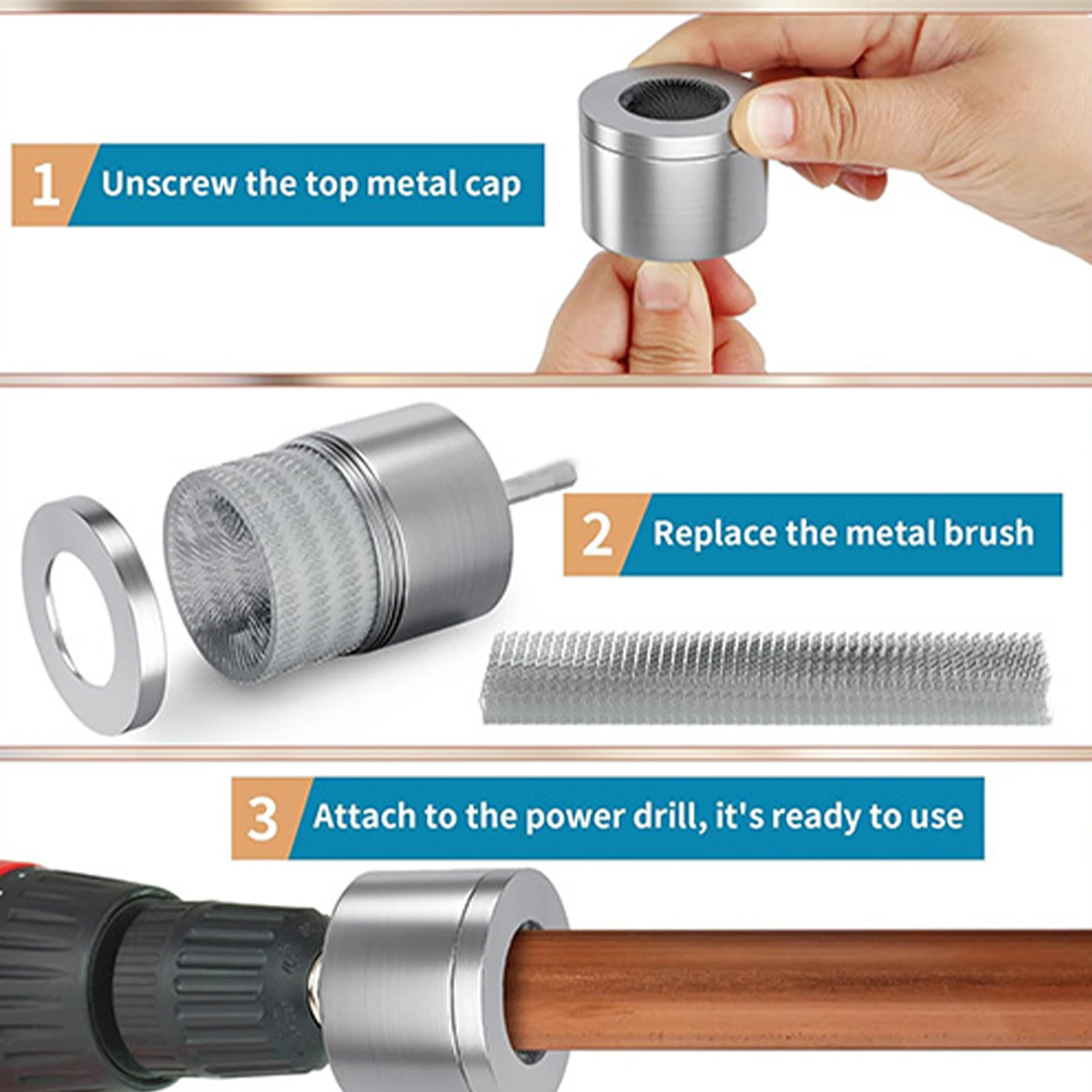 1 Unscrew the top metal cap

2 Replace the metal brush

3 Attach to the power drill, it's ready to use