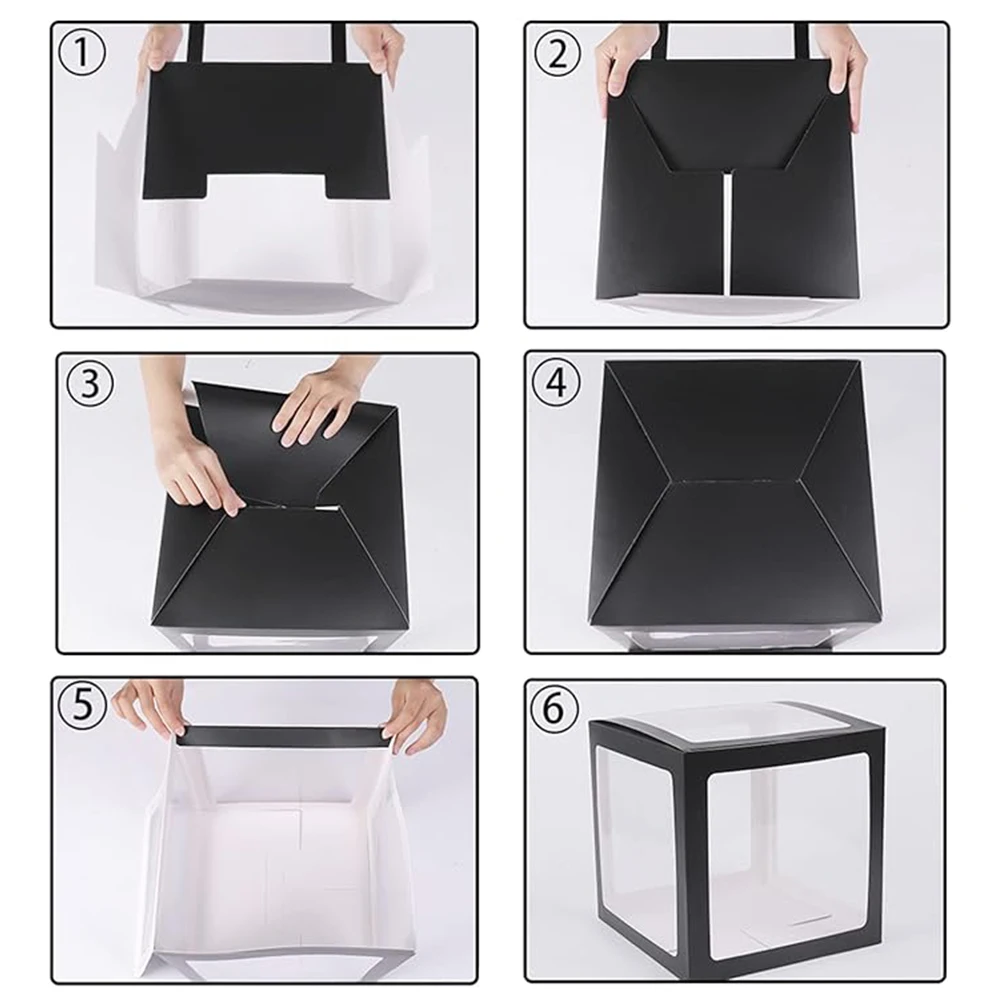 ①
②
③
④
⑤
⑥