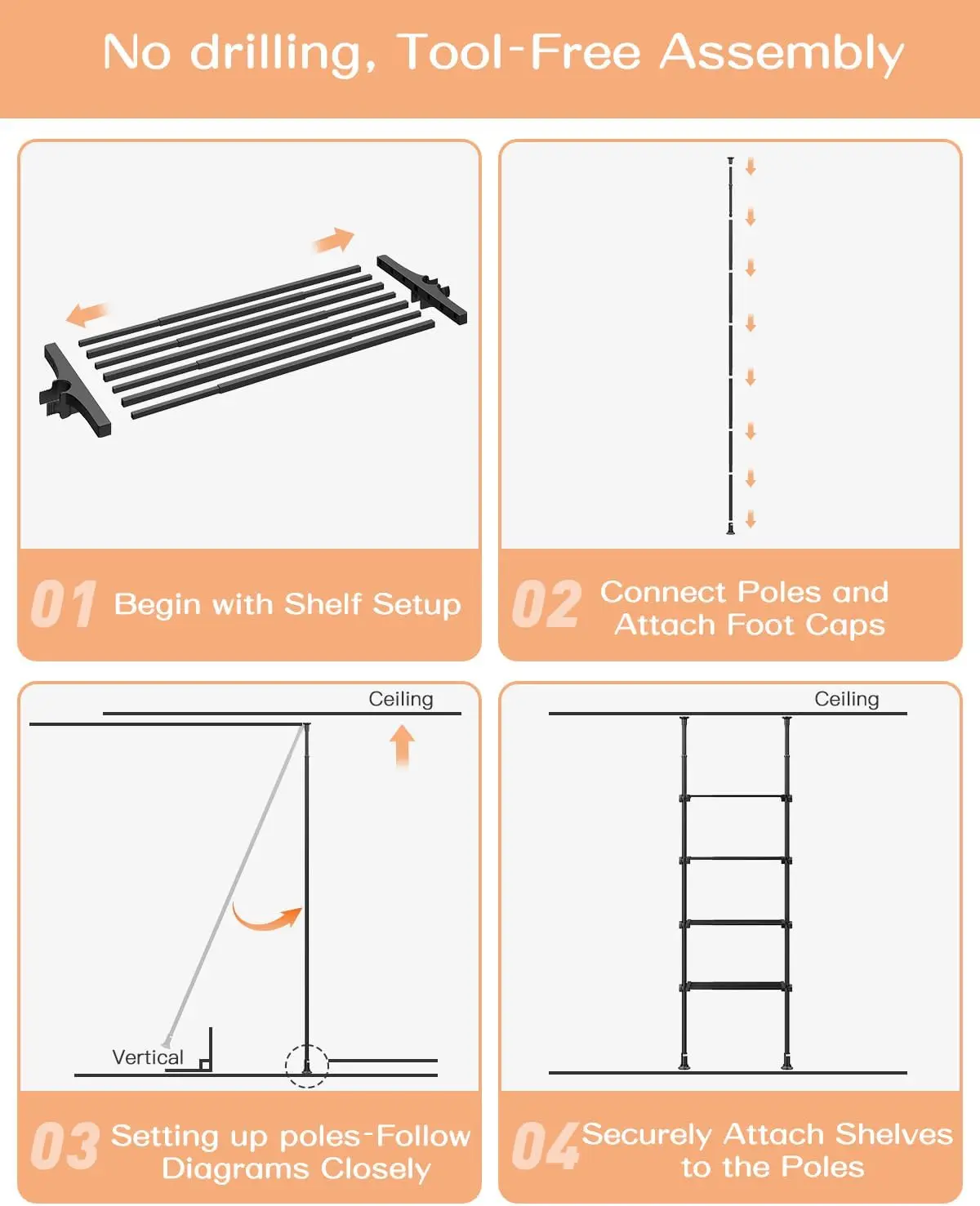 No drilling, Tool-Free Assembly

01 Begin with Shelf Setup

02 Connect Poles and Attach Foot Caps

Ceiling

Vertical

03 Setting up poles-Follow Diagrams Closely

Ceiling

04 Securely Attach Shelves to the Poles