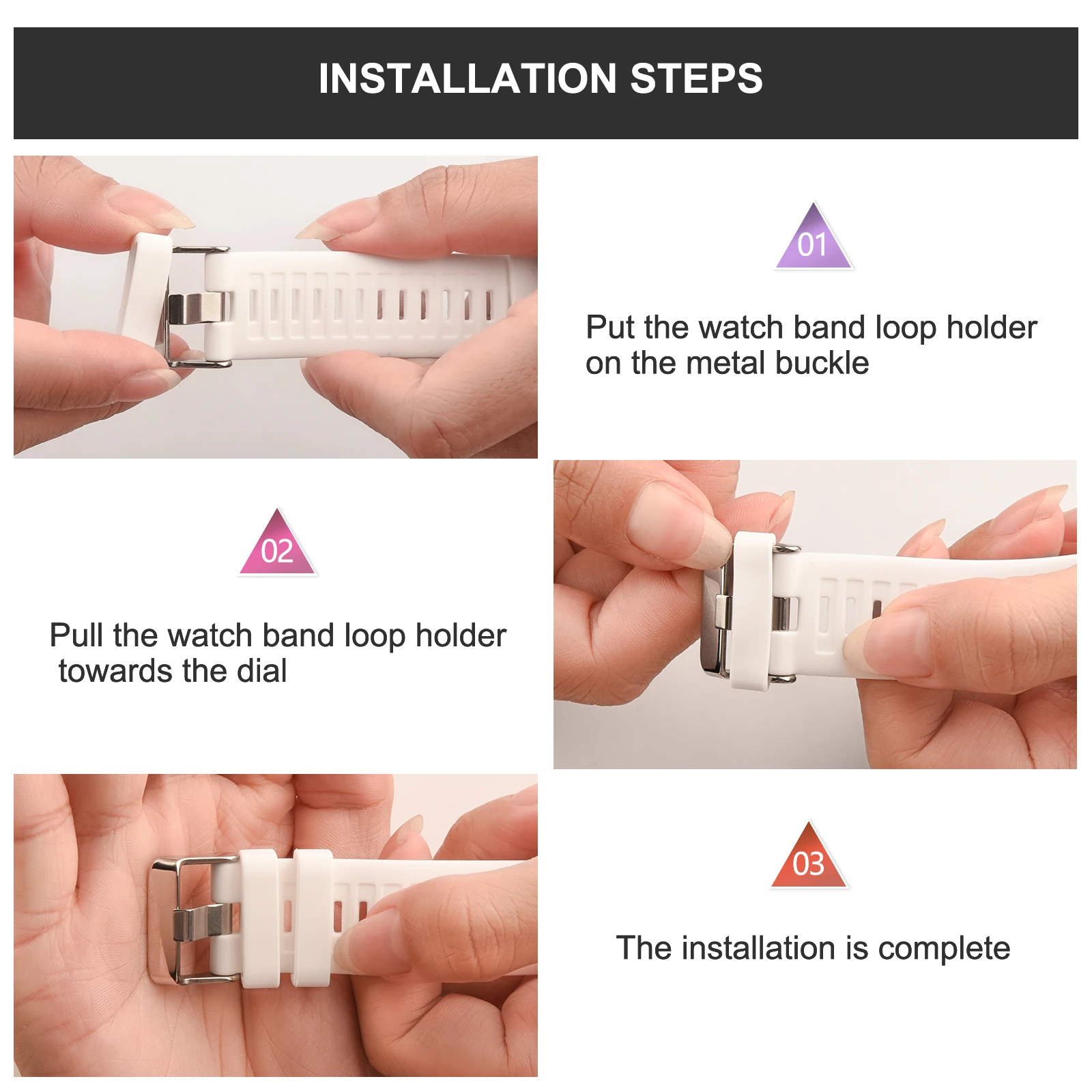 INSTALLATION STEPS

01

Put the watch band loop holder on the metal buckle

02

Pull the watch band loop holder towards the dial

03

The installation is complete