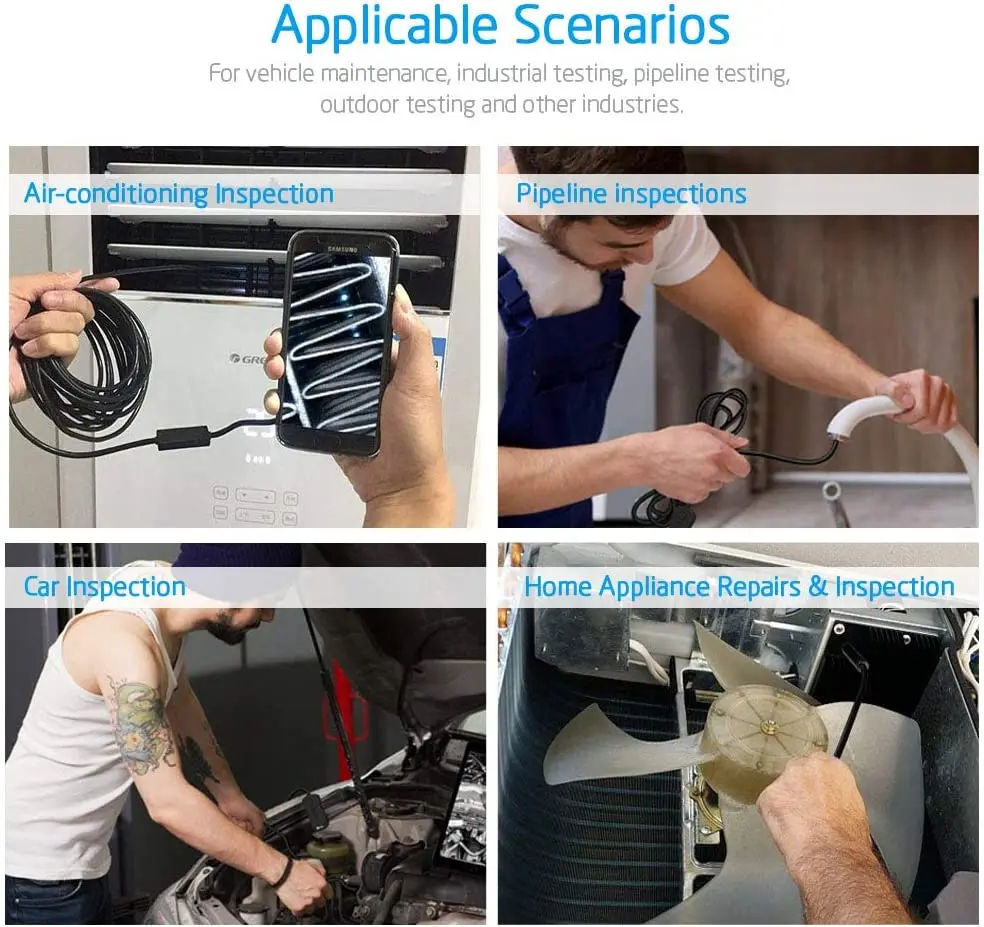 Applicable Scenarios

For vehicle maintenance, industrial testing, pipeline testing, outdoor testing and other industries.

Air-conditioning Inspection

SAMSUNG

GRE

Pipeline inspections

Car Inspection

Home Appliance Repairs & Inspection