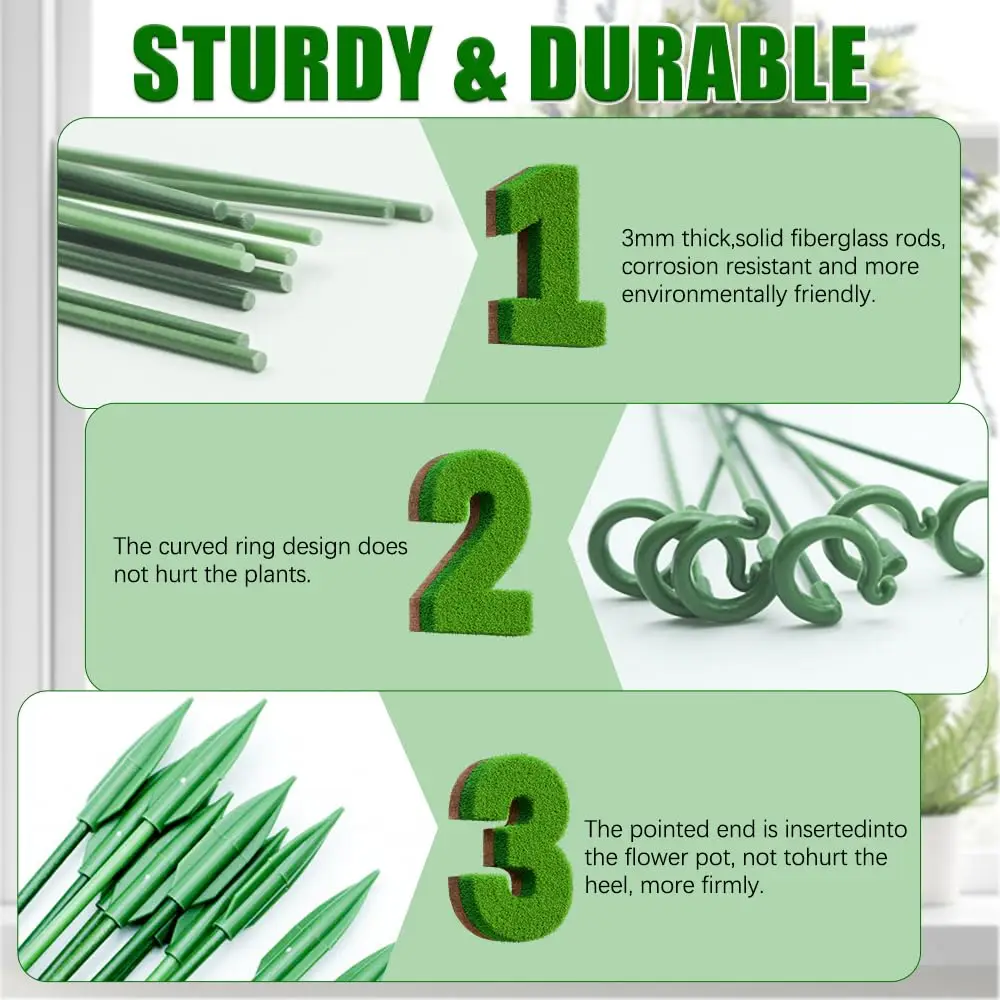 STURDY & DURABLE

1

3mm thick,solid fiberglass rods, corrosion resistant and more environmentally friendly.

2

The curved ring design does not hurt the plants.

3

The pointed end is insertedinto the flower pot, not tohurt the heel, more firmly.