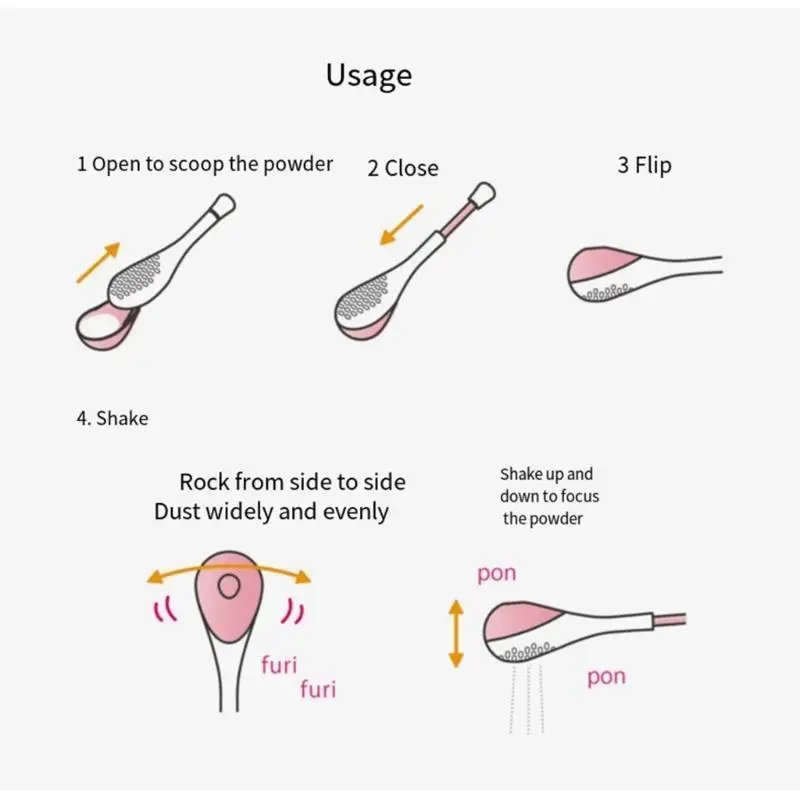 Usage

1 Open to scoop the powder

2 Close

3 Flip

4. Shake

Rock from side to side
Dust widely and evenly

furi
furi

Shake up and down to focus the powder

pon

pon