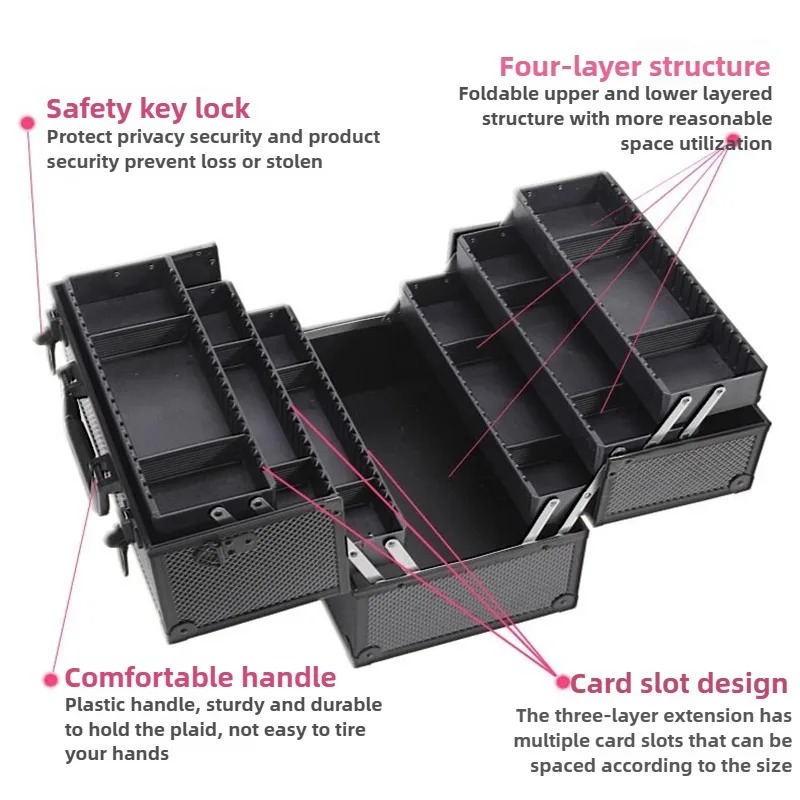 Safety key lock
Protect privacy security and product security prevent loss or stolen

Four-layer structure
Foldable upper and lower layered structure with more reasonable space utilization

Comfortable handle
Plastic handle, sturdy and durable to hold the plaid, not easy to tire your hands

Card slot design
The three-layer extension has multiple card slots that can be spaced according to the size