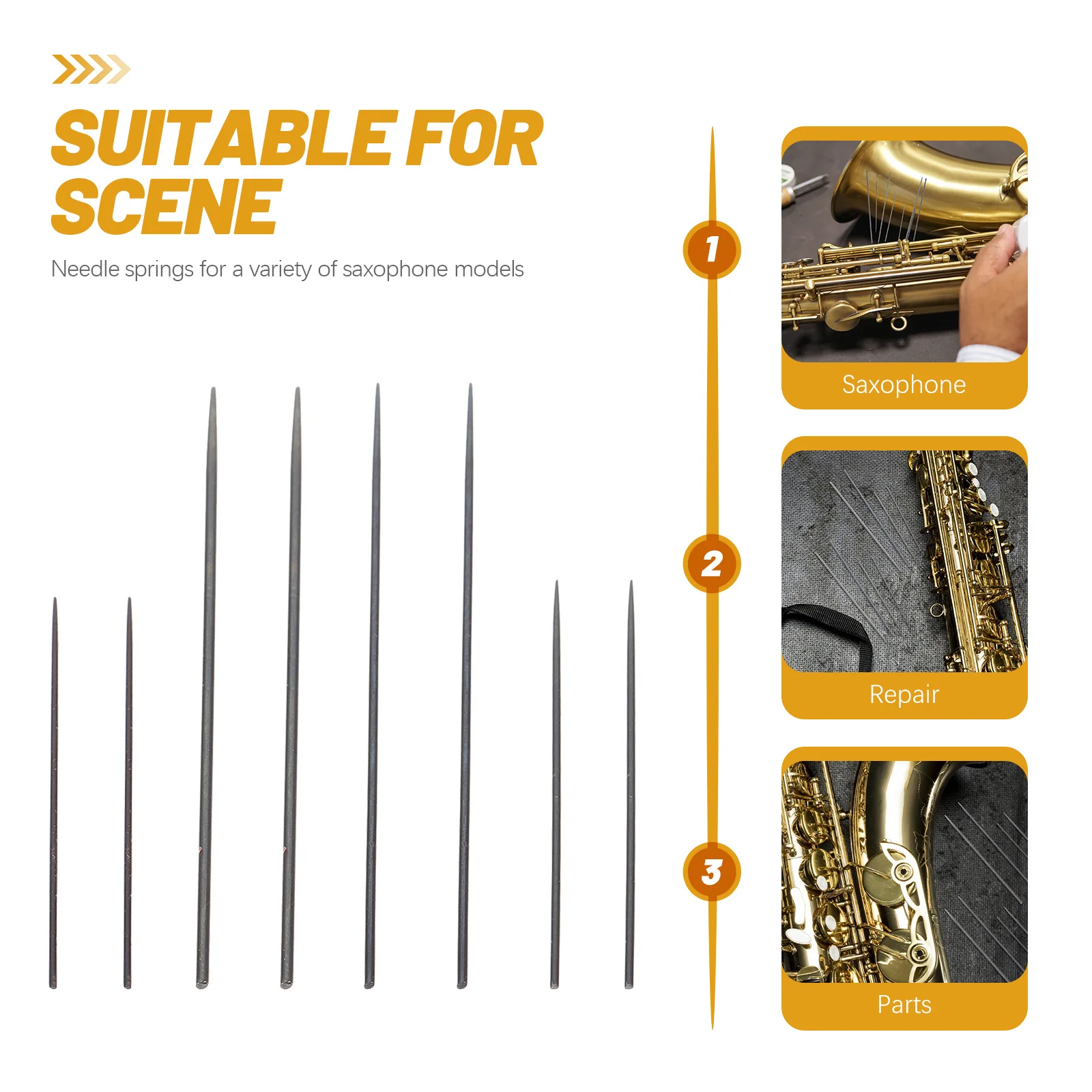 SUITABLE FOR SCENE

Needle springs for a variety of saxophone models

1

Saxophone

2

Repair

3

Parts