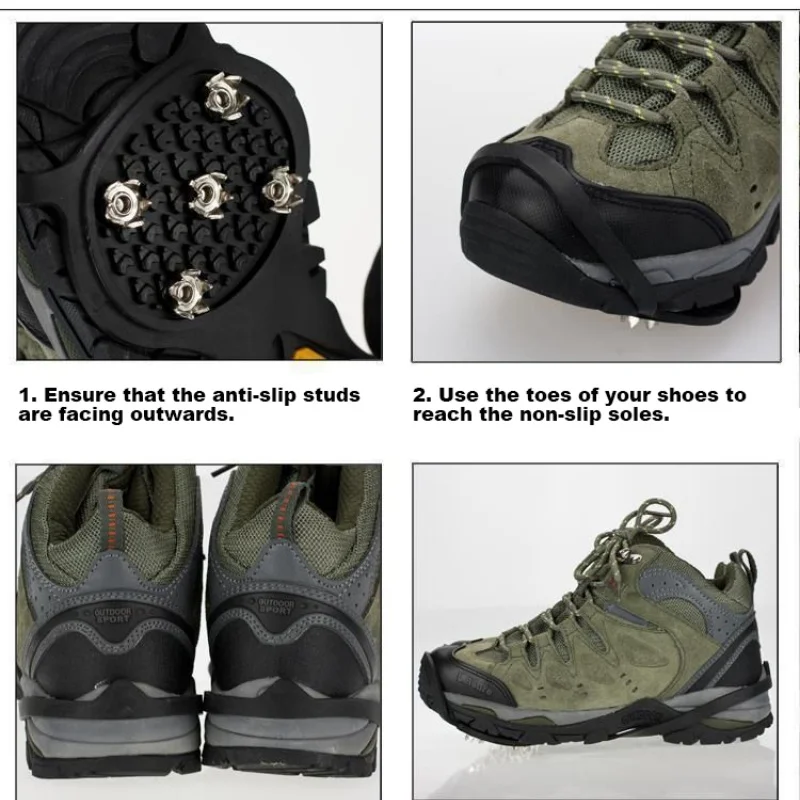 1. Ensure that the anti-slip studs are facing outwards.

2. Use the toes of your shoes to reach the non-slip soles.

OUTDOOR SPORT

OUTDOOR SPORT