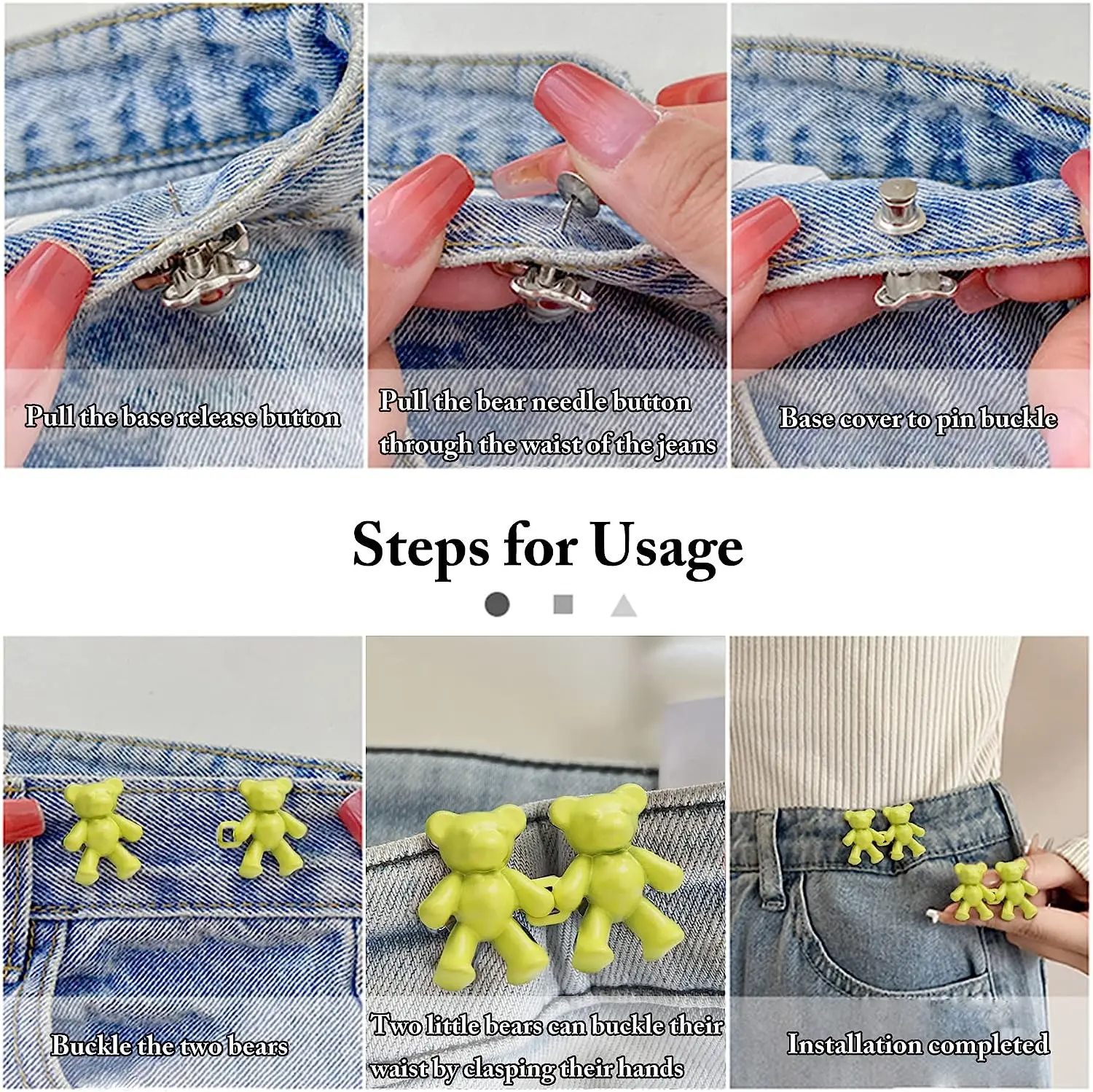 Pull the base release button

Pull the bear needle button through the waist of the jeans

Base cover to pin buckle

Steps for Usage

Buckle the two bears

Two little bears can buckle their waist by clasping their hands

Installation completed