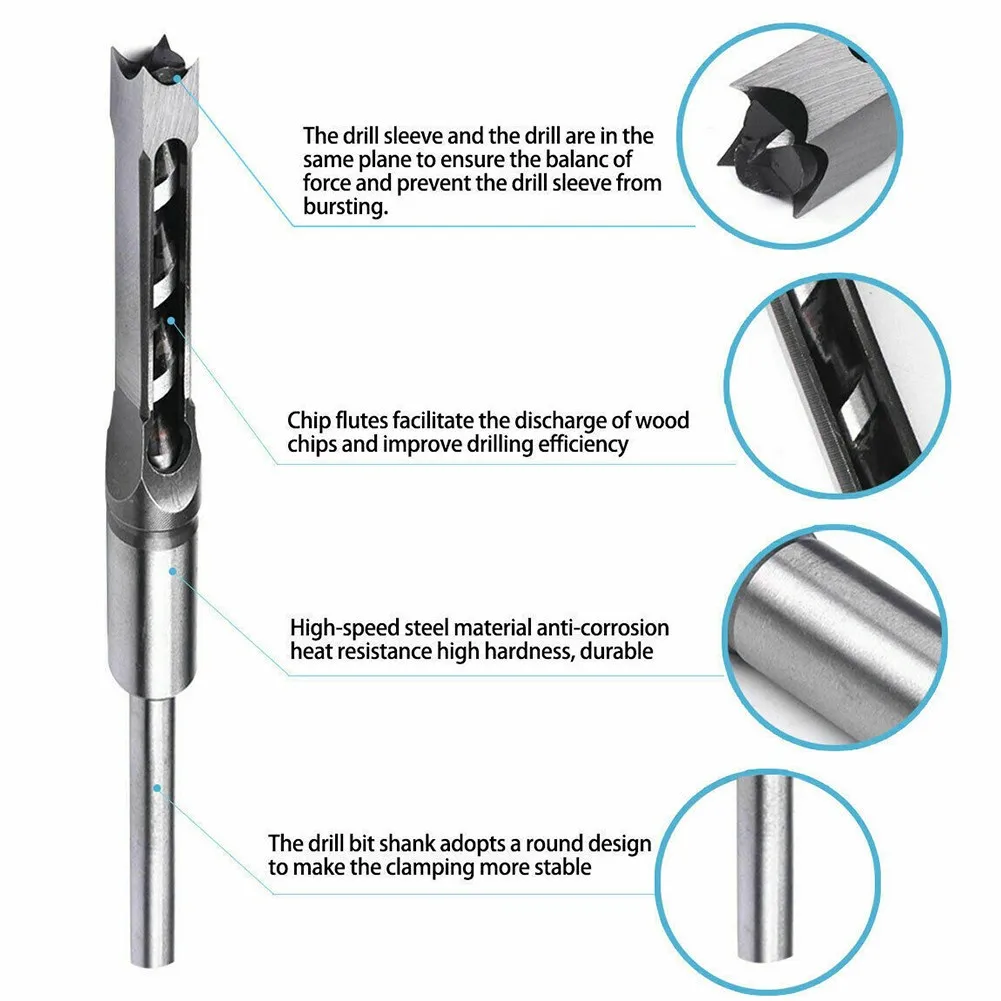 The drill sleeve and the drill are in the same plane to ensure the balanc of force and prevent the drill sleeve from bursting.

Chip flutes facilitate the discharge of wood chips and improve drilling efficiency

High-speed steel material anti-corrosion heat resistance high hardness, durable

The drill bit shank adopts a round design to make the clamping more stable