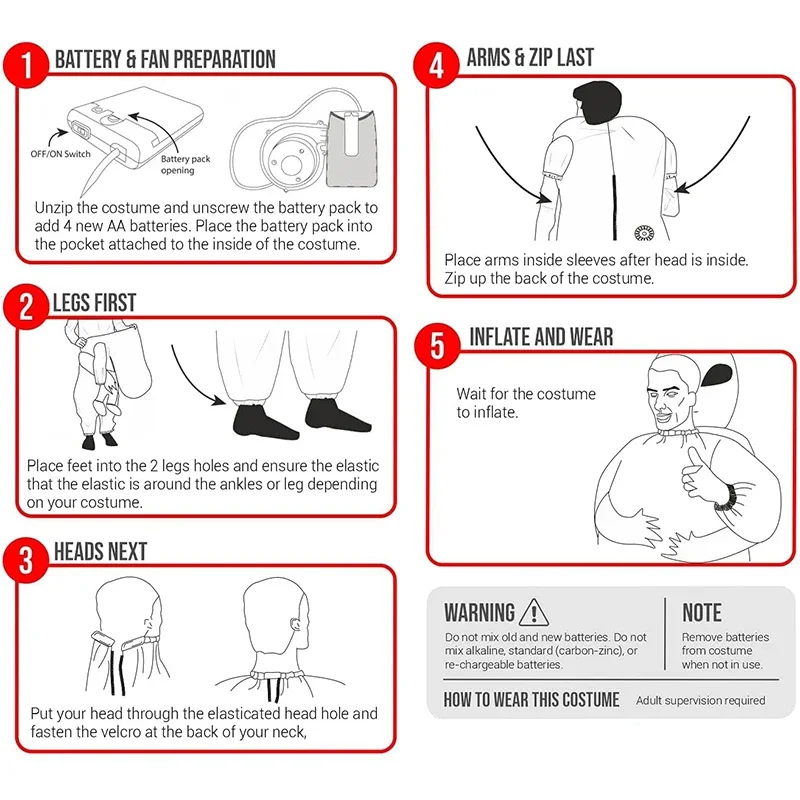 1 BATTERY & FAN PREPARATION

OFF/ON Switch

Battery pack opening

Unzip the costume and unscrew the battery pack to add 4 new AA batteries. Place the battery pack into the pocket attached to the inside of the costume.

2 LEGS FIRST

Place feet into the 2 legs holes and ensure the elastic that the elastic is around the ankles or leg depending on your costume.

3 HEADS NEXT

Put your head through the elasticated head hole and fasten the velcro at the back of your neck,

4 ARMS & ZIP LAST

Place arms inside sleeves after head is inside. Zip up the back of the costume.

5 INFLATE AND WEAR

Wait for the costume to inflate.

WARNING

Do not mix old and new batteries. Do not mix alkaline, standard (carbon-zinc), or re-chargeable batteries.

NOTE

Remove batteries from costume when not in use.

HOW TO WEAR THIS COSTUME

Adult supervision required