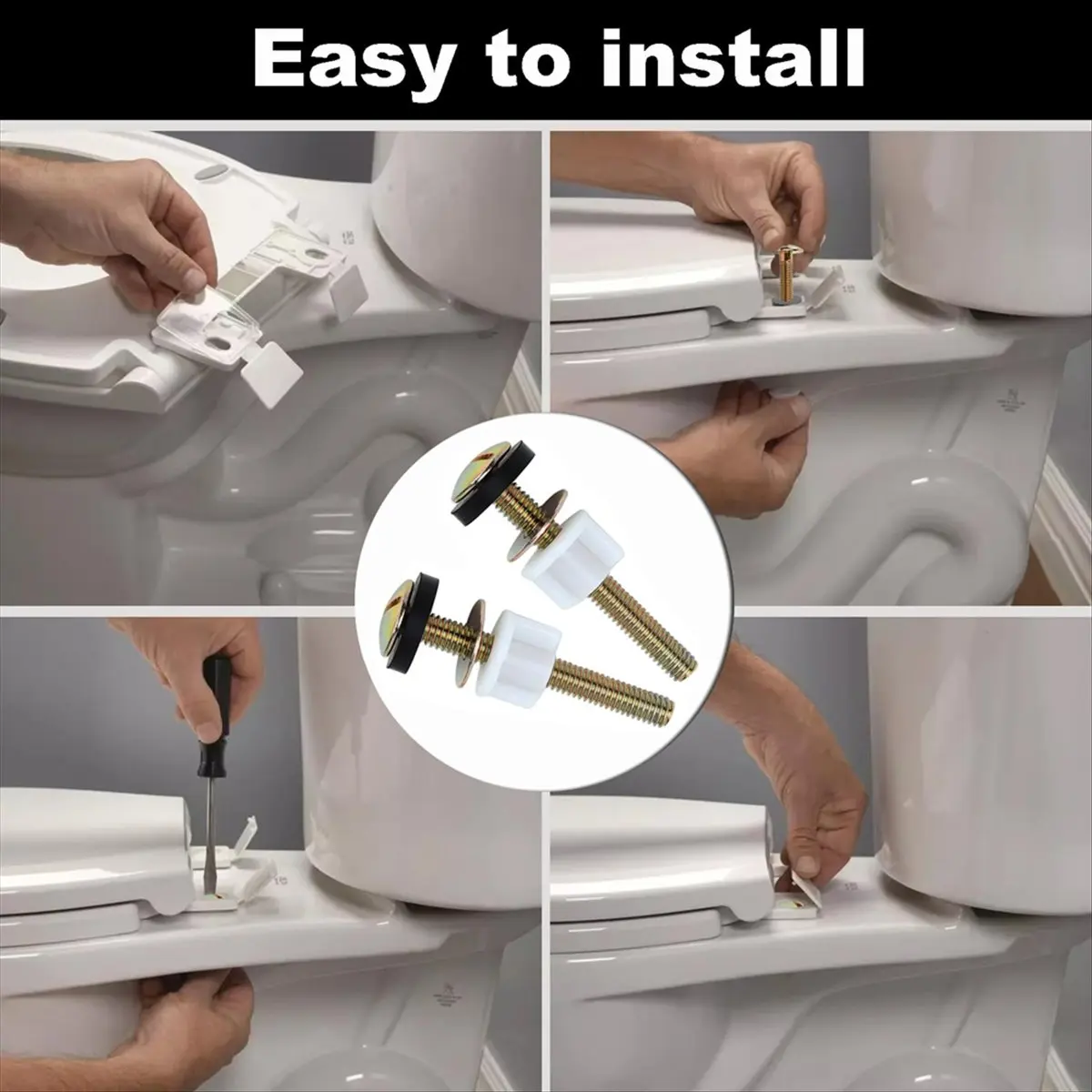 Easy to install