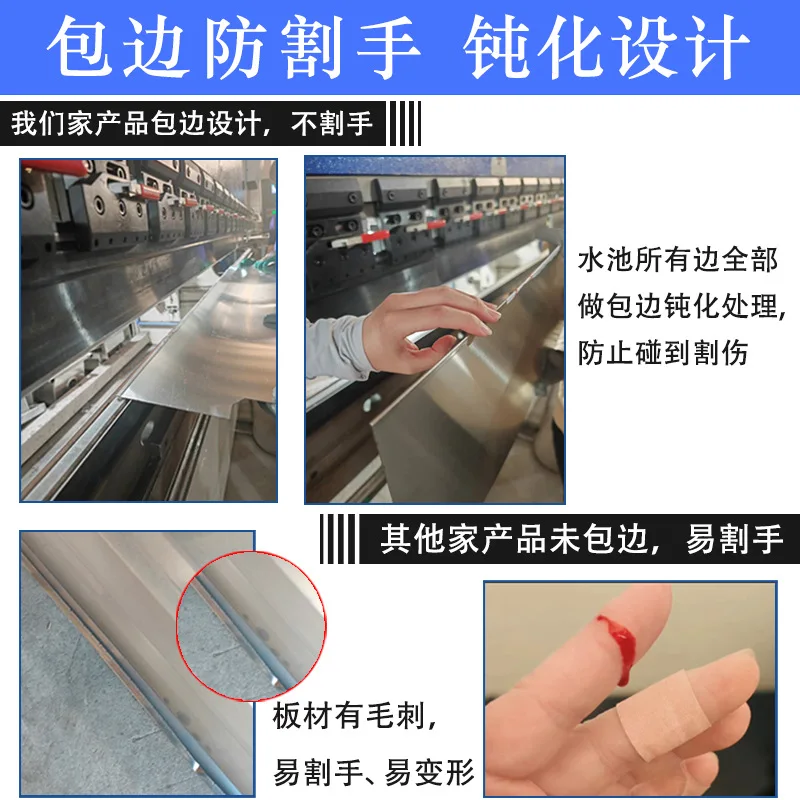 包边防割手 钝化设计

我们家产品包边设计，不割手

水池所有边全部做包边钝化处理，防止碰到割伤

其他家产品未包边，易割手

板材有毛刺，易割手、易变形