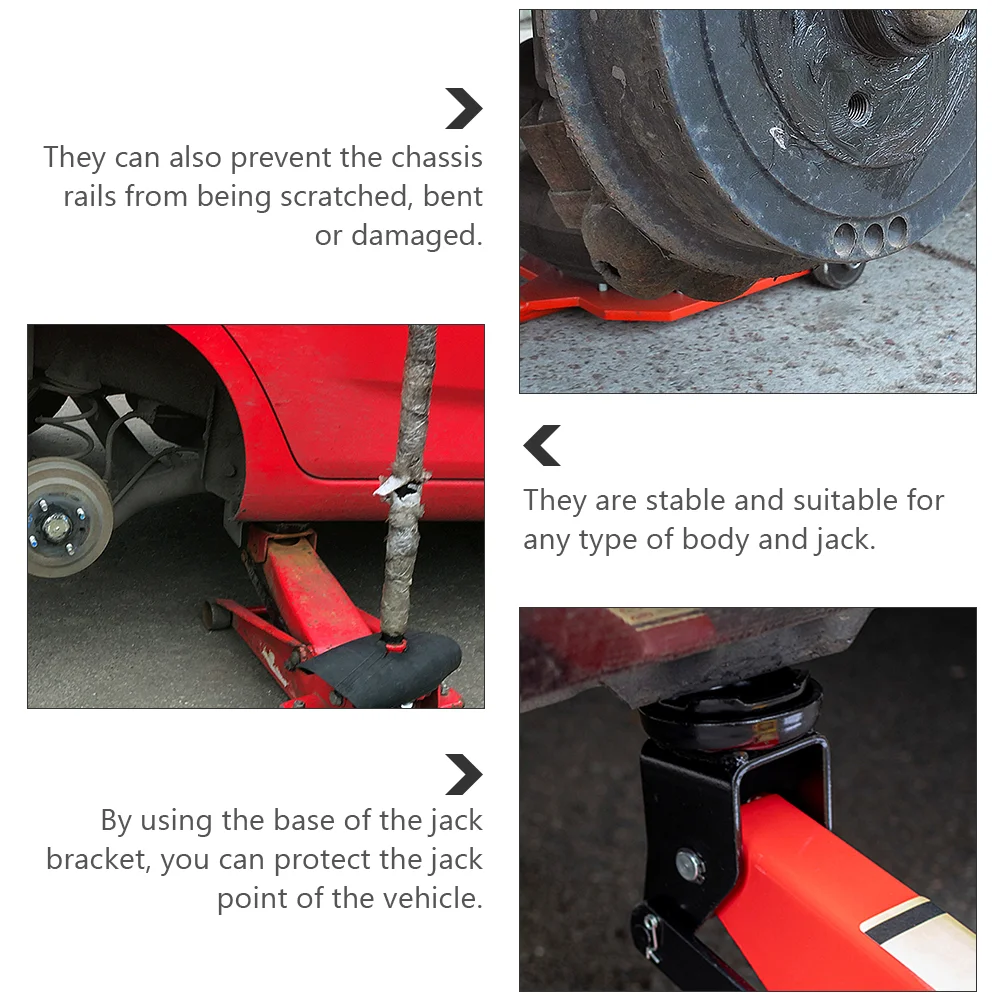 They can also prevent the chassis rails from being scratched, bent or damaged.

They are stable and suitable for any type of body and jack.

By using the base of the jack bracket, you can protect the jack point of the vehicle.