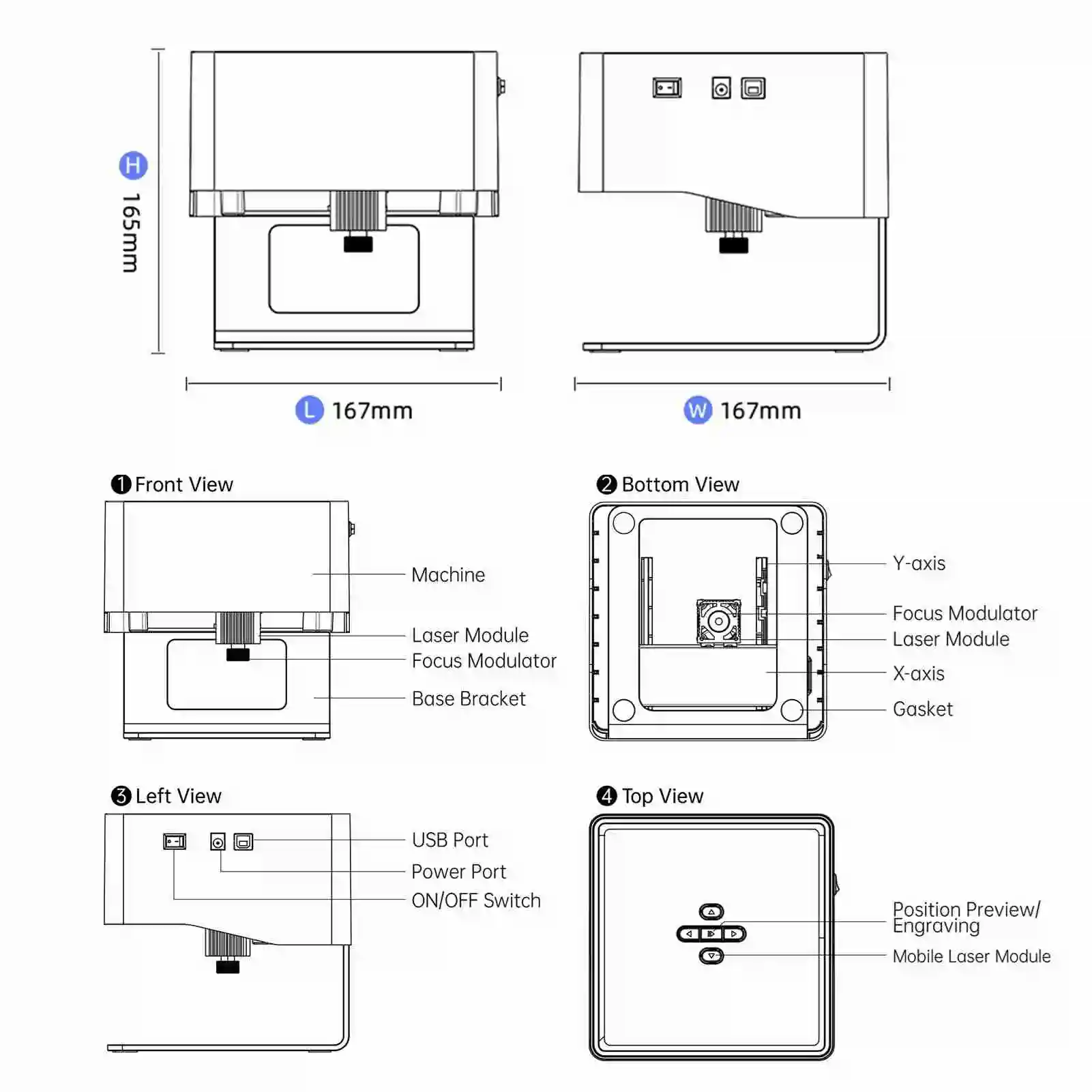 H 165mm

L 167mm

W 167mm

1 Front View

Machine

Laser Module

Focus Modulator

Base Bracket

2 Bottom View

Y-axis

Focus Modulator

Laser Module

X-axis

Gasket

3 Left View

USB Port

Power Port

ON/OFF Switch

4 Top View

Position Preview/ Engraving

Mobile Laser Module