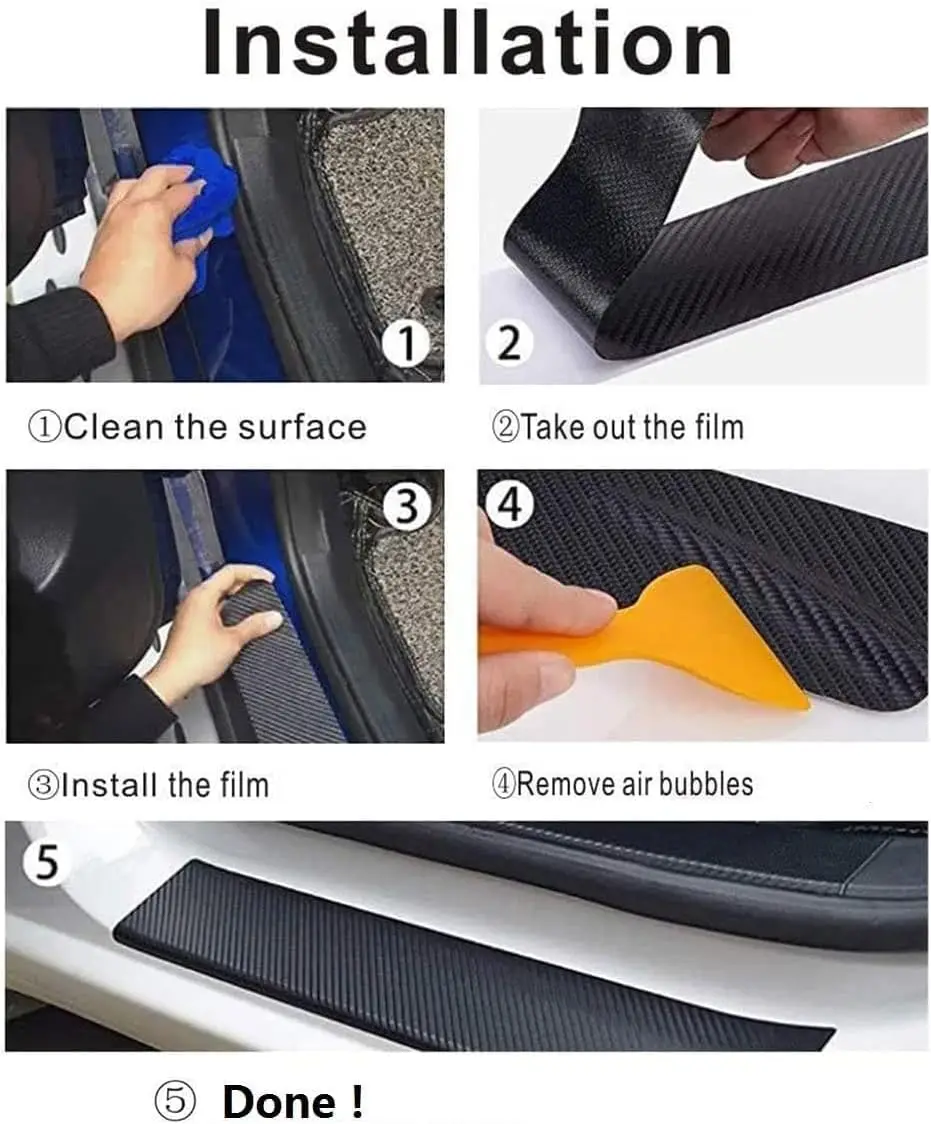 Installation

1

2

①Clean the surface

②Take out the film

3

4

③Install the film

④Remove air bubbles

5

⑤ Done !