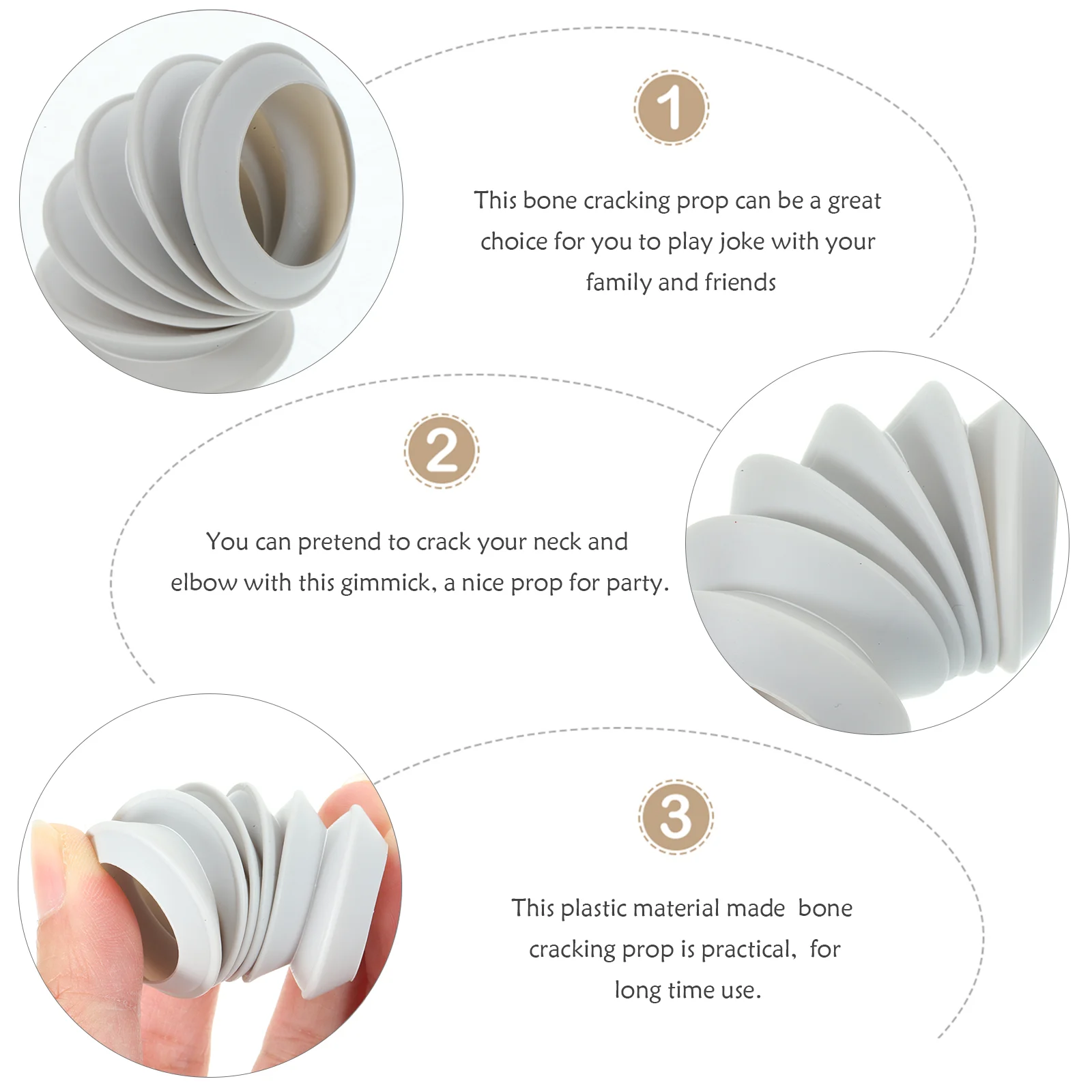 1

This bone cracking prop can be a great choice for you to play joke with your family and friends

2

You can pretend to crack your neck and elbow with this gimmick, a nice prop for party.

3

This plastic material made  bone cracking prop is practical,  for long time use.