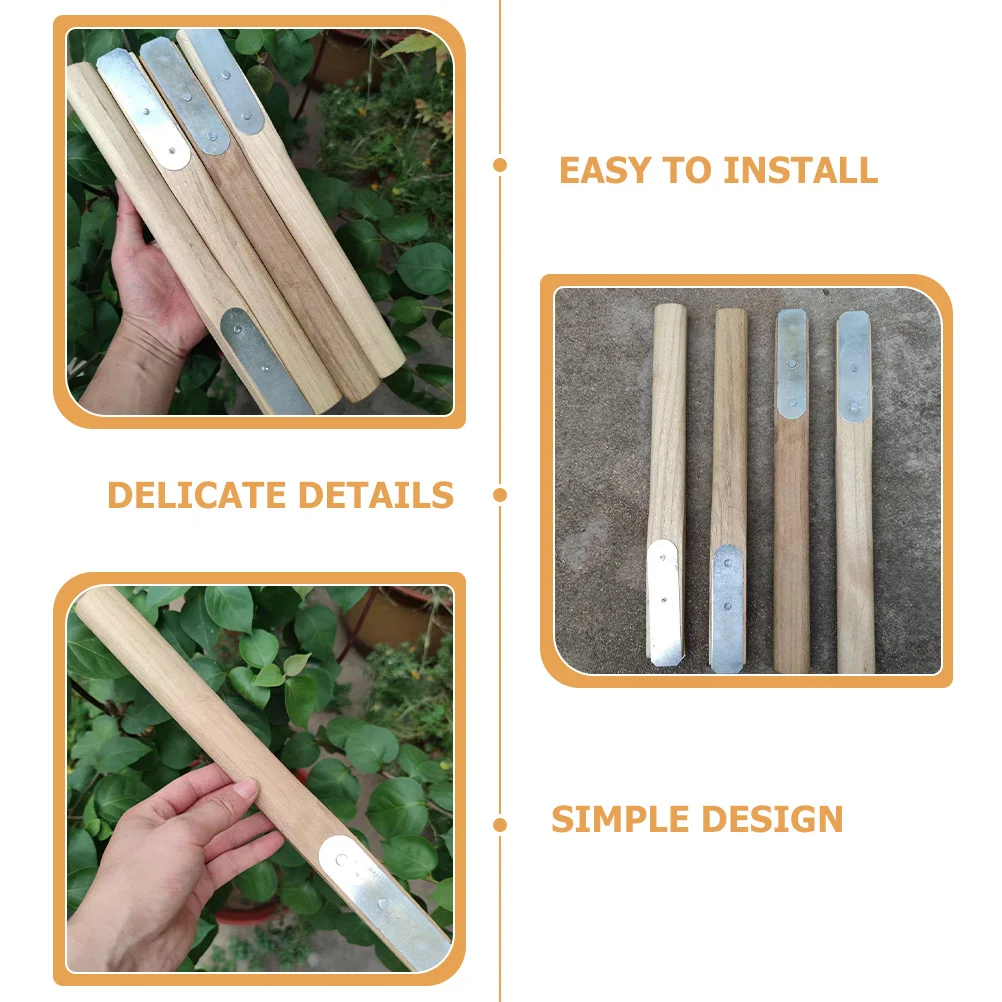 EASY TO INSTALL

DELICATE DETAILS

SIMPLE DESIGN