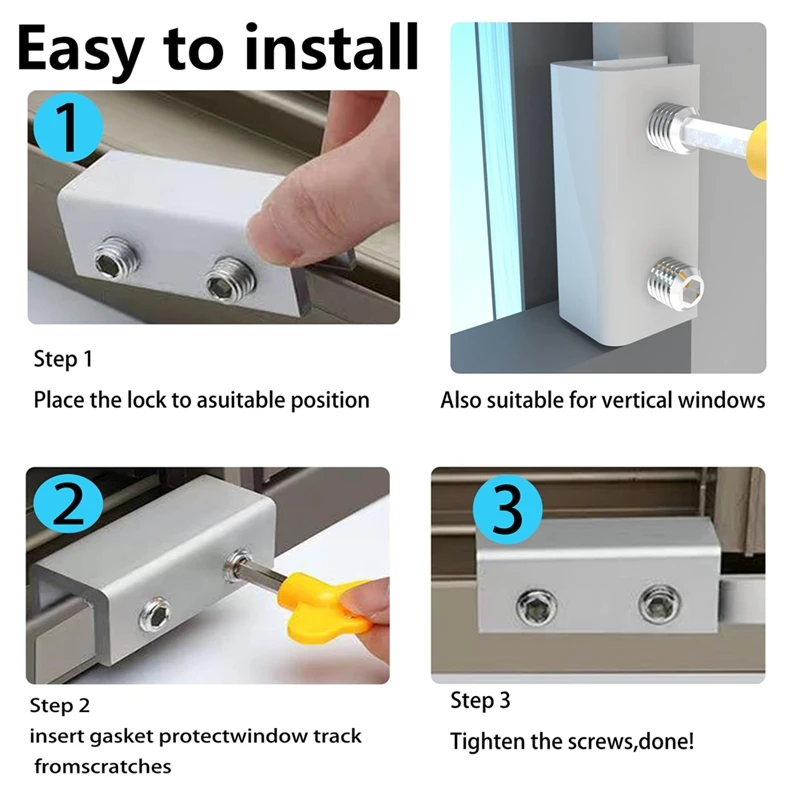 Easy to install

1

Step 1
Place the lock to asuitable position

Also suitable for vertical windows

2

Step 2
insert gasket protectwindow track fromscratches

3

Step 3
Tighten the screws,done!