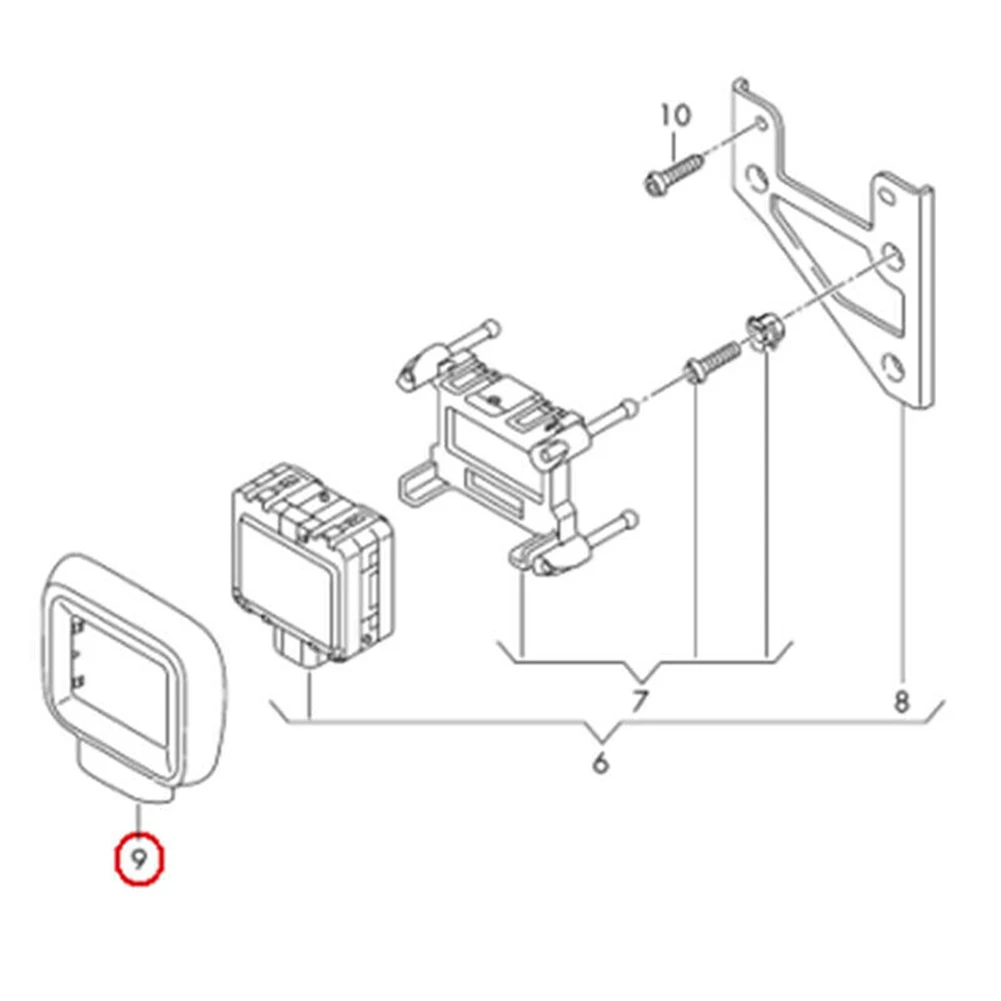 10
7
8
6
9