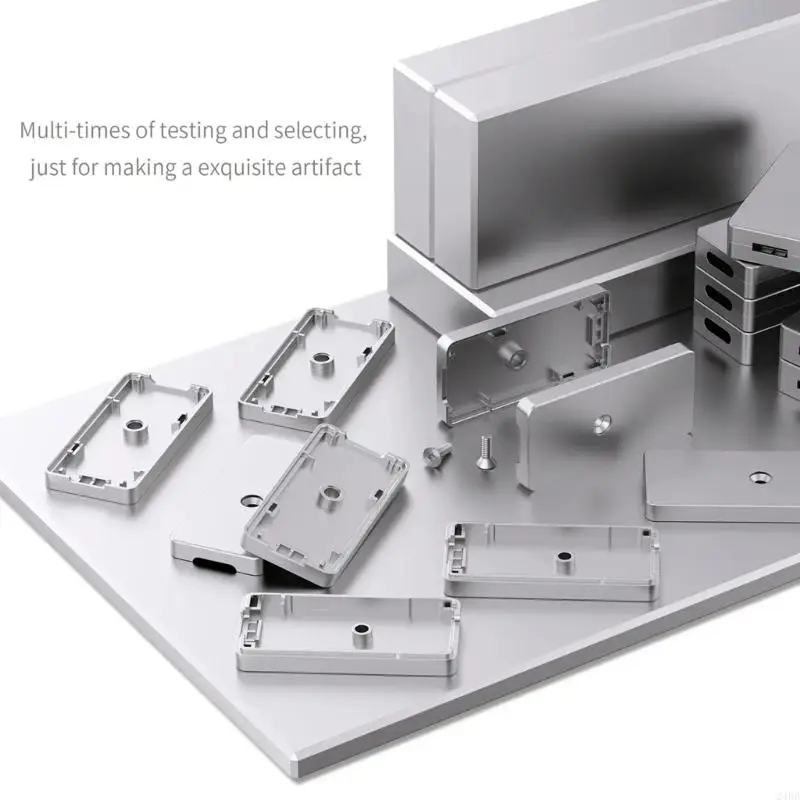 Multi-times of testing and selecting,
just for making a exquisite artifact