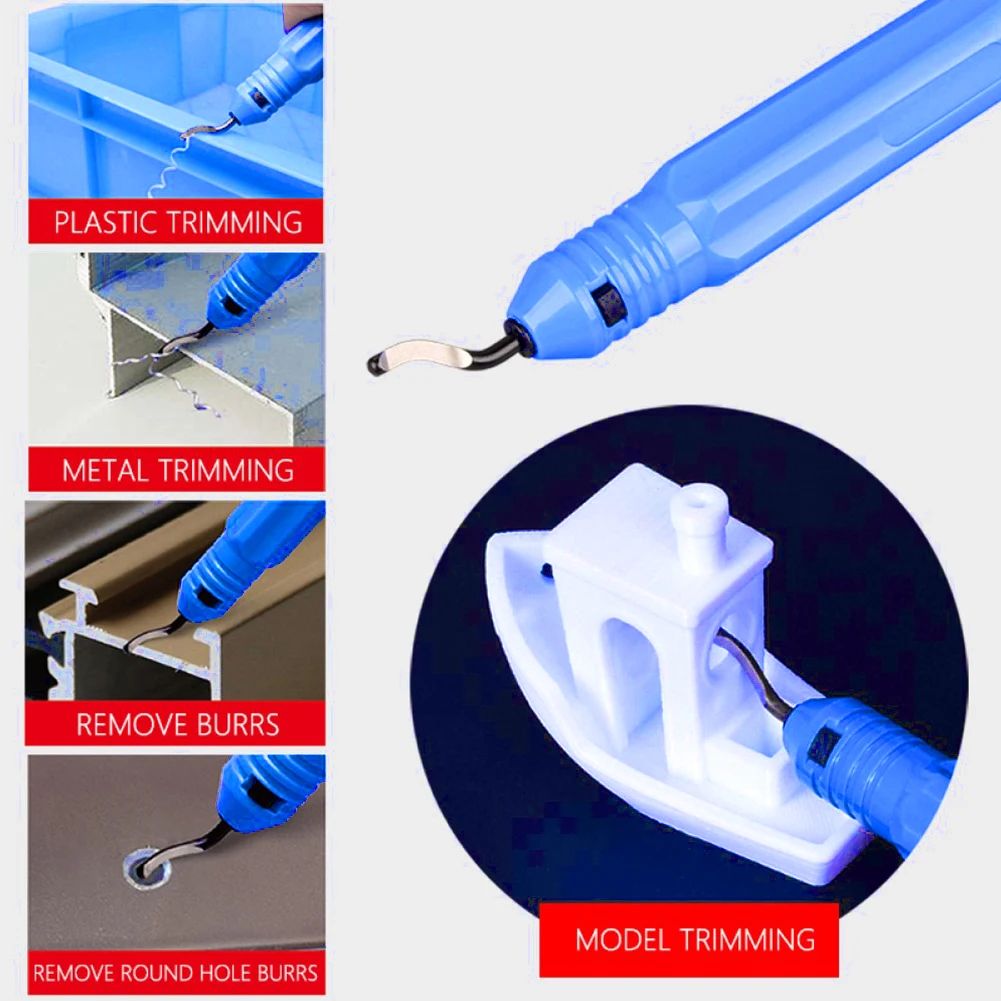 PLASTIC TRIMMING

METAL TRIMMING

REMOVE BURRS

REMOVE ROUND HOLE BURRS

MODEL TRIMMING