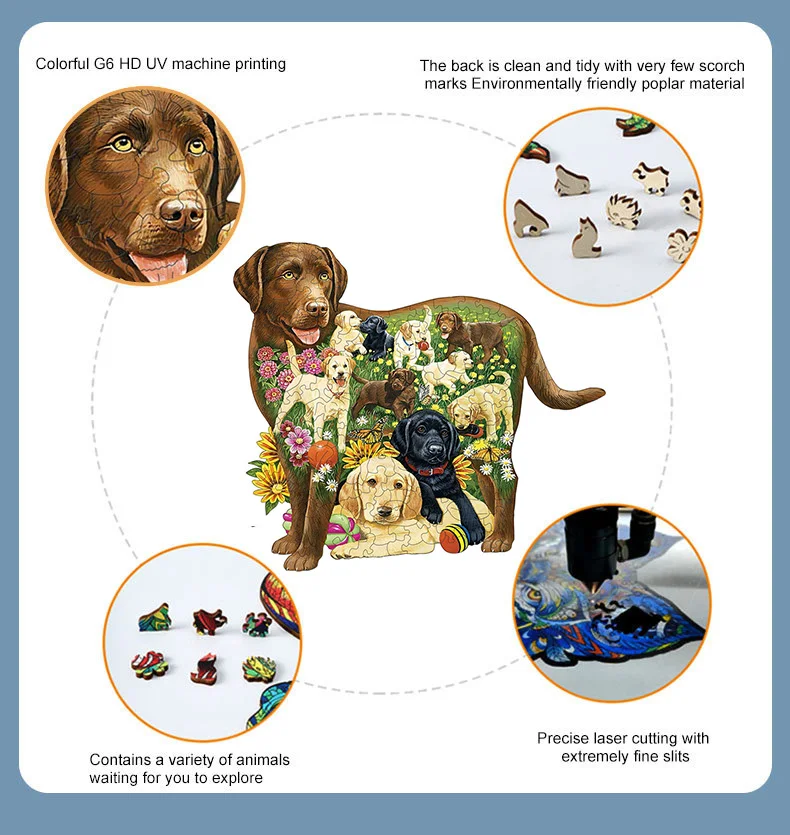 Colorful G6 HD UV machine printing

The back is clean and tidy with very few scorch marks Environmentally friendly poplar material

Contains a variety of animals waiting for you to explore

Precise laser cutting with extremely fine slits