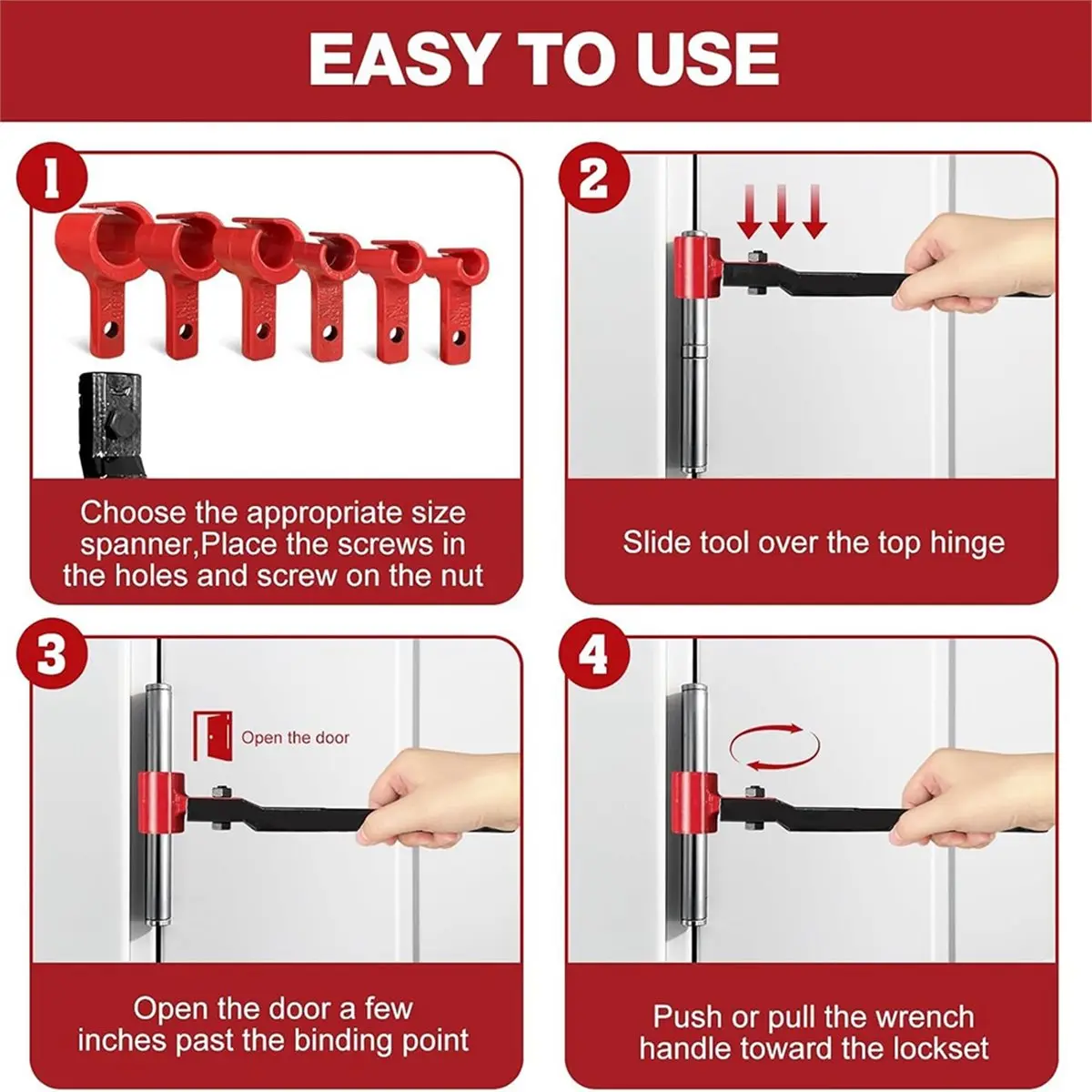 EASY TO USE

1

Choose the appropriate size spanner,Place the screws in the holes and screw on the nut

2

Slide tool over the top hinge

3

Open the door

Open the door a few inches past the binding point

4

Push or pull the wrench handle toward the lockset