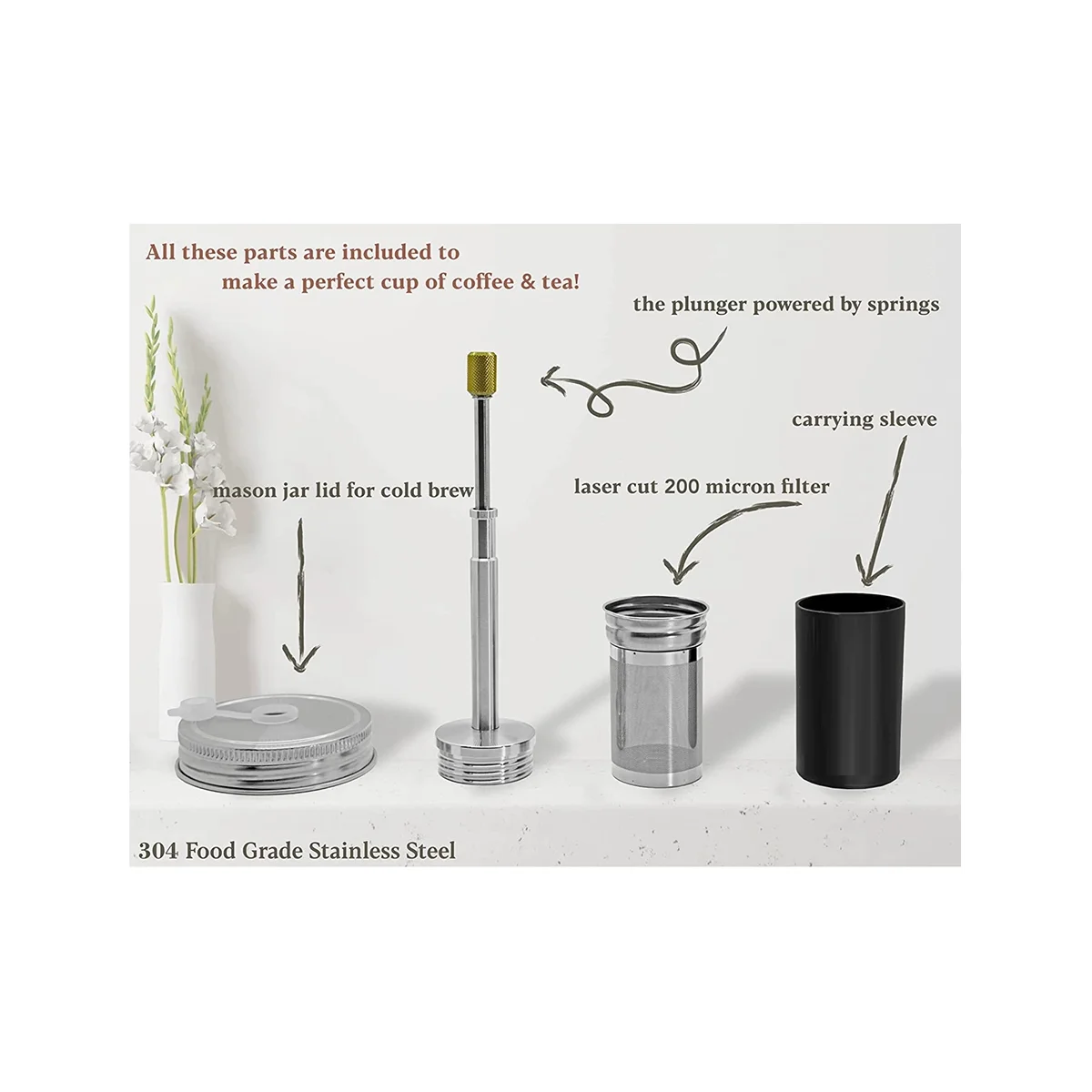 All these parts are included to make a perfect cup of coffee & tea!

the plunger powered by springs

carrying sleeve

mason jar lid for cold brew

laser cut 200 micron filter

304 Food Grade Stainless Steel