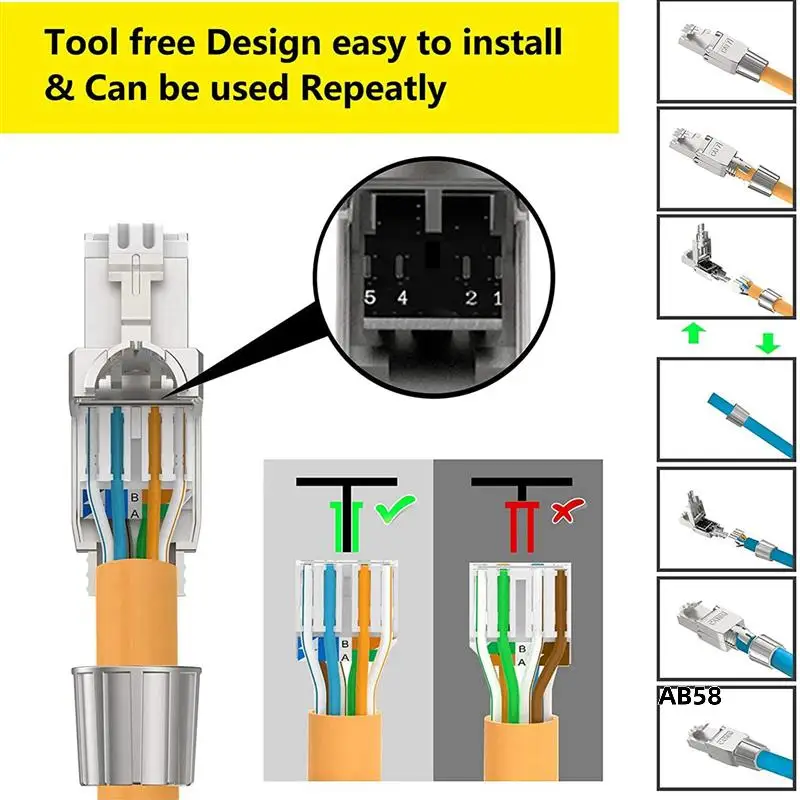 Tool free Design easy to install
& Can be used Repeatly

5 4 2 1

B
A

B
A

B
A

AB58