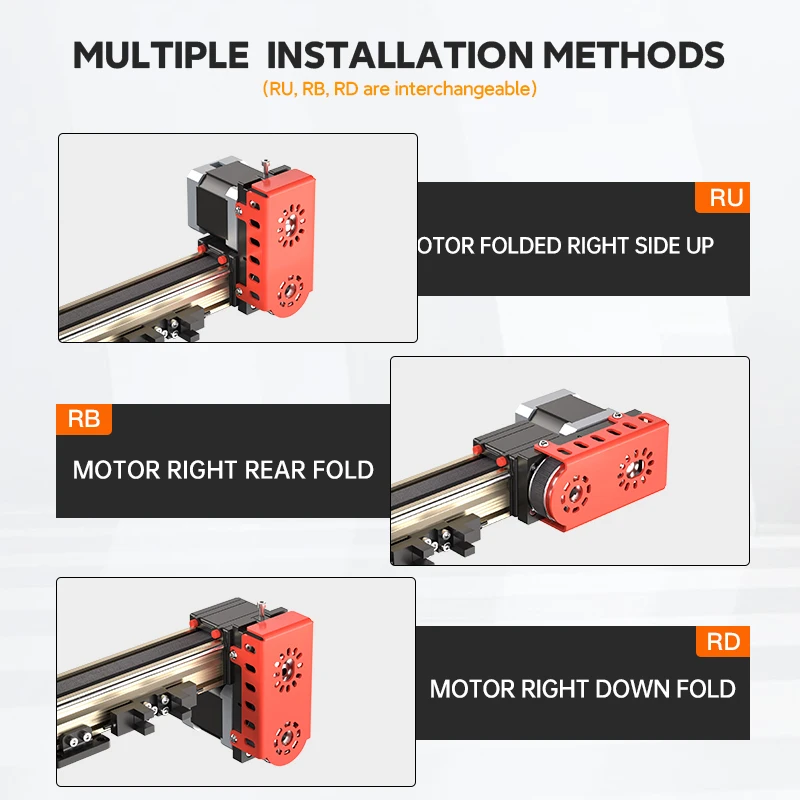 MULTIPLE INSTALLATION METHODS
(RU, RB, RD are interchangeable)

RU
OTOR FOLDED RIGHT SIDE UP

RB
MOTOR RIGHT REAR FOLD

RD
MOTOR RIGHT DOWN FOLD