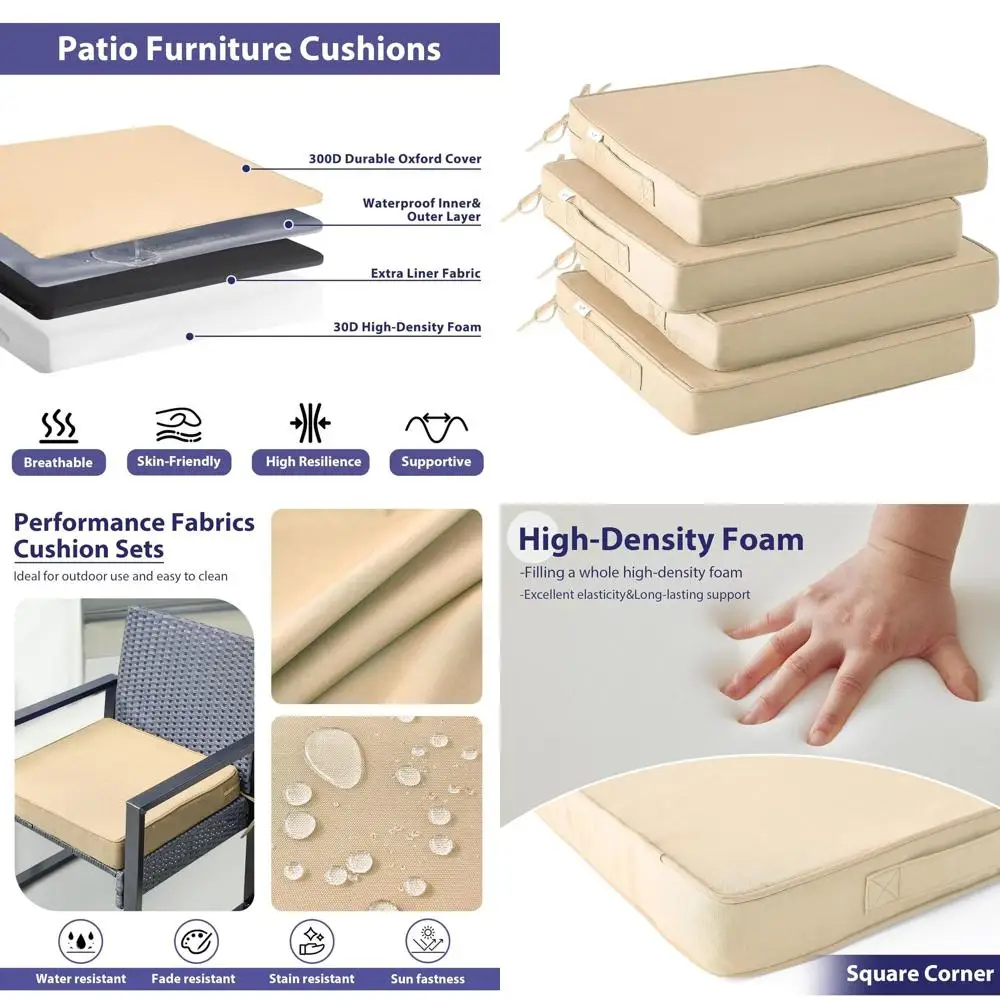 Patio Furniture Cushions

300D Durable Oxford Cover

Waterproof Inner& Outer Layer

Extra Liner Fabric

30D High-Density Foam

Breathable

Skin-Friendly

High Resilience

Supportive

Performance Fabrics Cushion Sets

Ideal for outdoor use and easy to clean

Water resistant

Fade resistant

Stain resistant

Sun fastness

High-Density Foam

-Filling a whole high-density foam

-Excellent elasticity&Long-lasting support

Square Corner