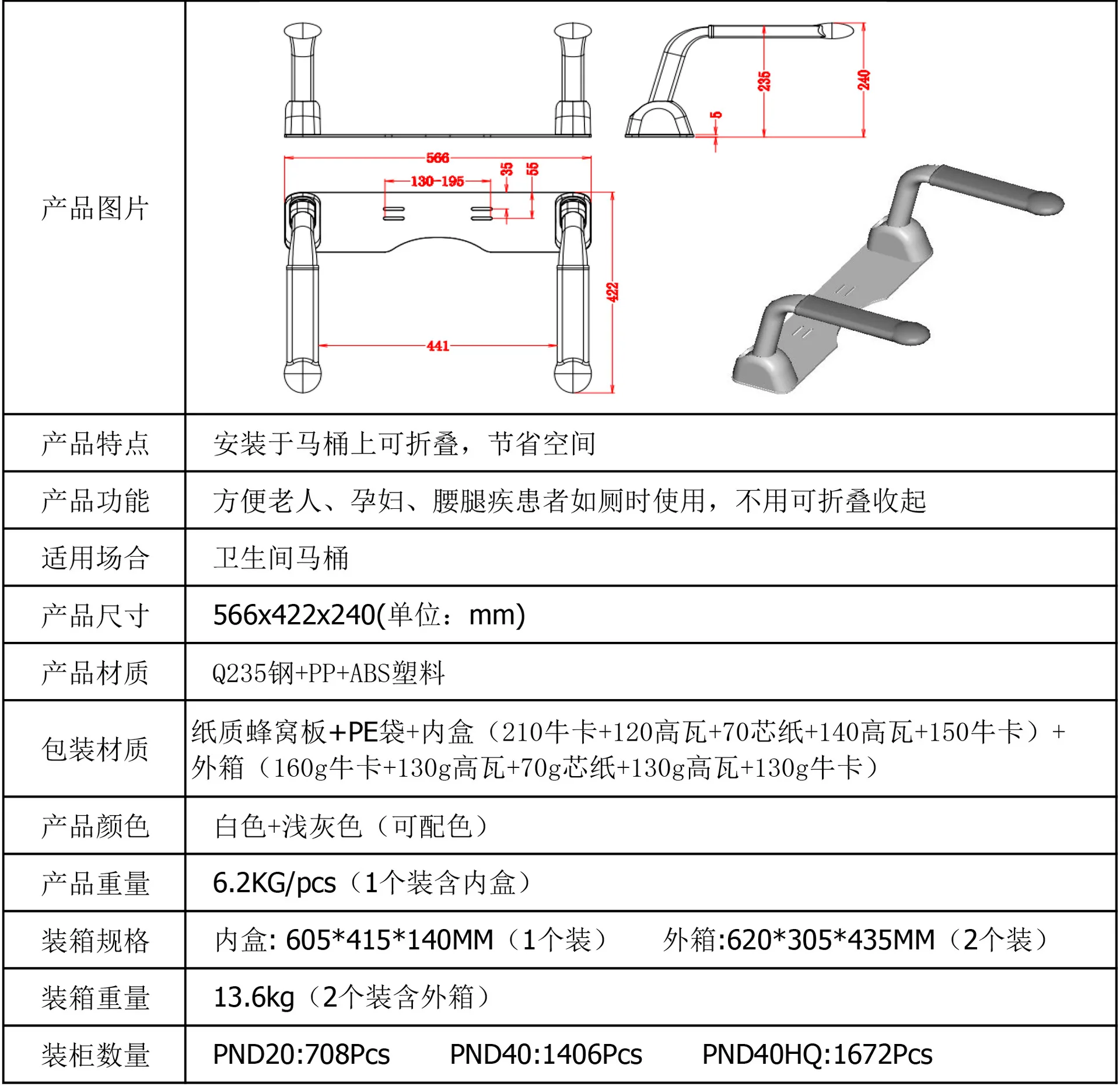 | 产品图片 | 235 240 5 566 130-195 35 55 422 441 |
|---|---|
| 产品特点 | 安装于马桶上可折叠，节省空间 |
| 产品功能 | 方便老人、孕妇、腰腿疾患者如厕时使用，不用可折叠收起 |
| 适用场合 | 卫生间马桶 |
| 产品尺寸 | 566x422x240(单位：mm) |
| 产品材质 | Q235钢+PP+ABS塑料 |
| 包装材质 | 纸质蜂窝板+PE袋+内盒（210牛卡+120高瓦+70芯纸+140高瓦+150牛卡）+外箱（160g牛卡+130g高瓦+70g芯纸+130g高瓦+130g牛卡） |
| 产品颜色 | 白色+浅灰色（可配色） |
| 产品重量 | 6.2KG/pcs（1个装含内盒） |
| 装箱规格 | 内盒: 605*415*140MM（1个装） 外箱:620*305*435MM（2个装） |
| 装箱重量 | 13.6kg（2个装含外箱） |
| 装柜数量 | PND20:708Pcs PND40:1406Pcs PND40HQ:1672Pcs |