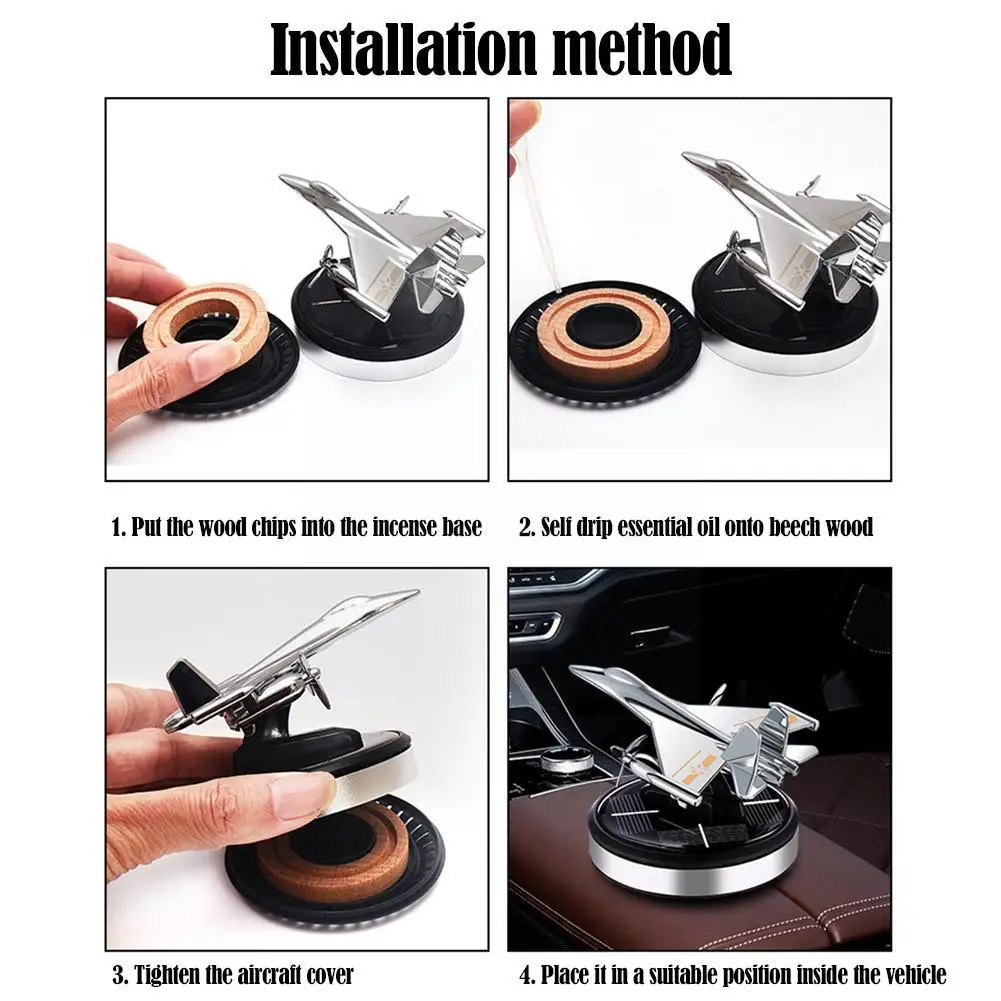 Installation method

1. Put the wood chips into the incense base

2. Self drip essential oil onto beech wood

3. Tighten the aircraft cover

4. Place it in a suitable position inside the vehicle