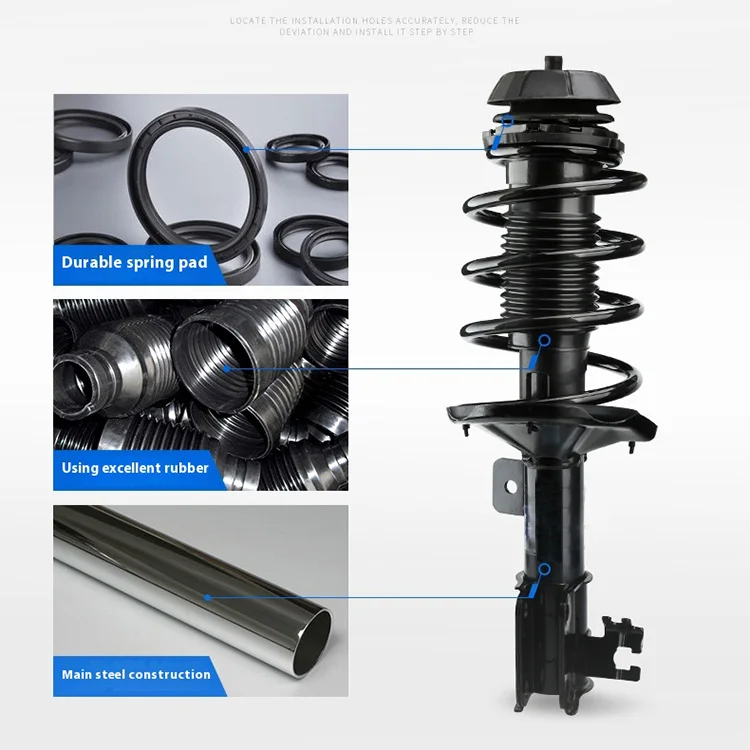 LOCATE THE INSTALLATION HOLES ACCURATELY, REDUCE THE DEVIATION AND INSTALL IT STEP BY STEP

Durable spring pad

Using excellent rubber

Main steel construction