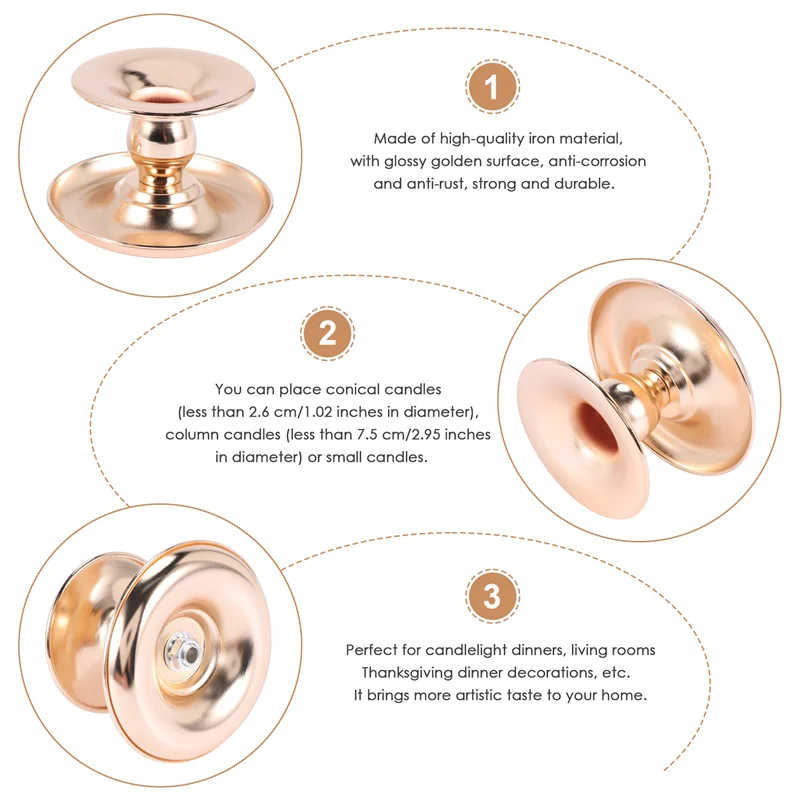 1

Made of high-quality iron material, with glossy golden surface, anti-corrosion and anti-rust, strong and durable.

2

You can place conical candles (less than 2.6 cm/1.02 inches in diameter), column candles (less than 7.5 cm/2.95 inches in diameter) or small candles.

3

Perfect for candlelight dinners, living rooms Thanksgiving dinner decorations, etc. It brings more artistic taste to your home.