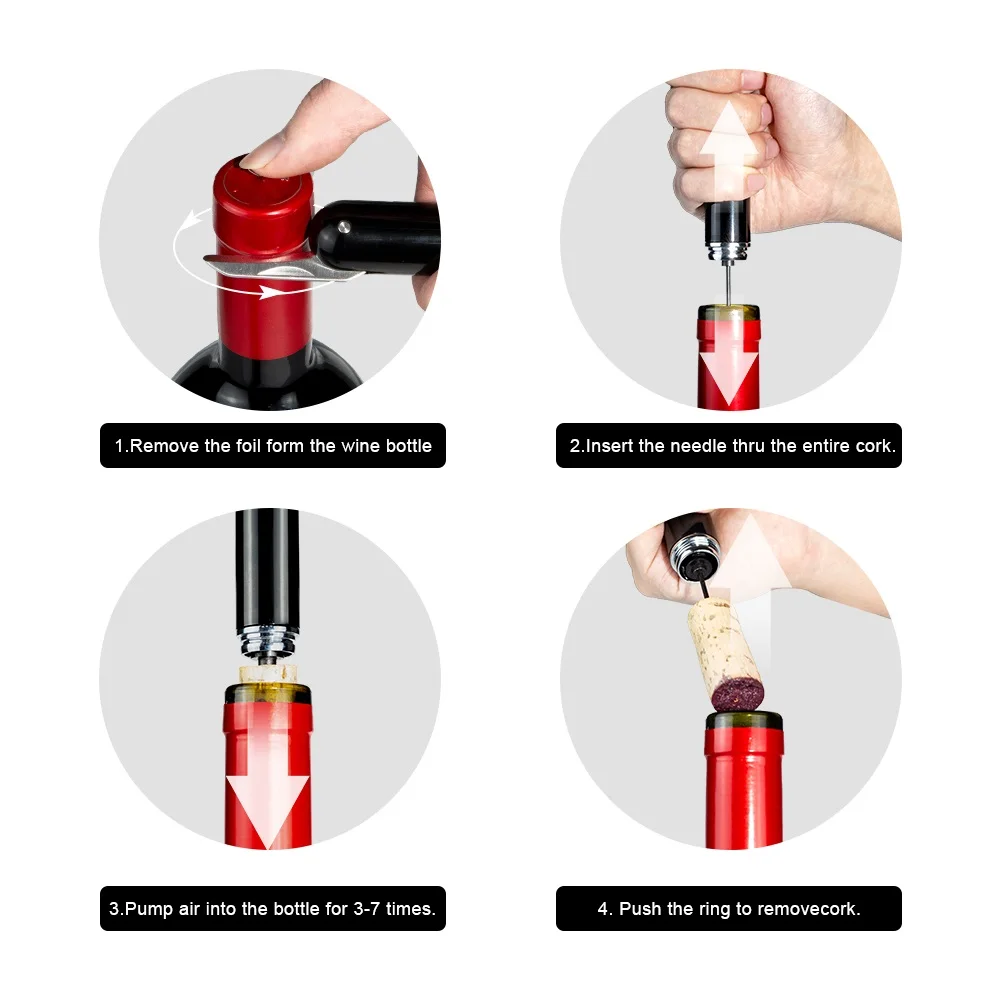 1.Remove the foil form the wine bottle

2.Insert the needle thru the entire cork.

3.Pump air into the bottle for 3-7 times.

4. Push the ring to removecork.