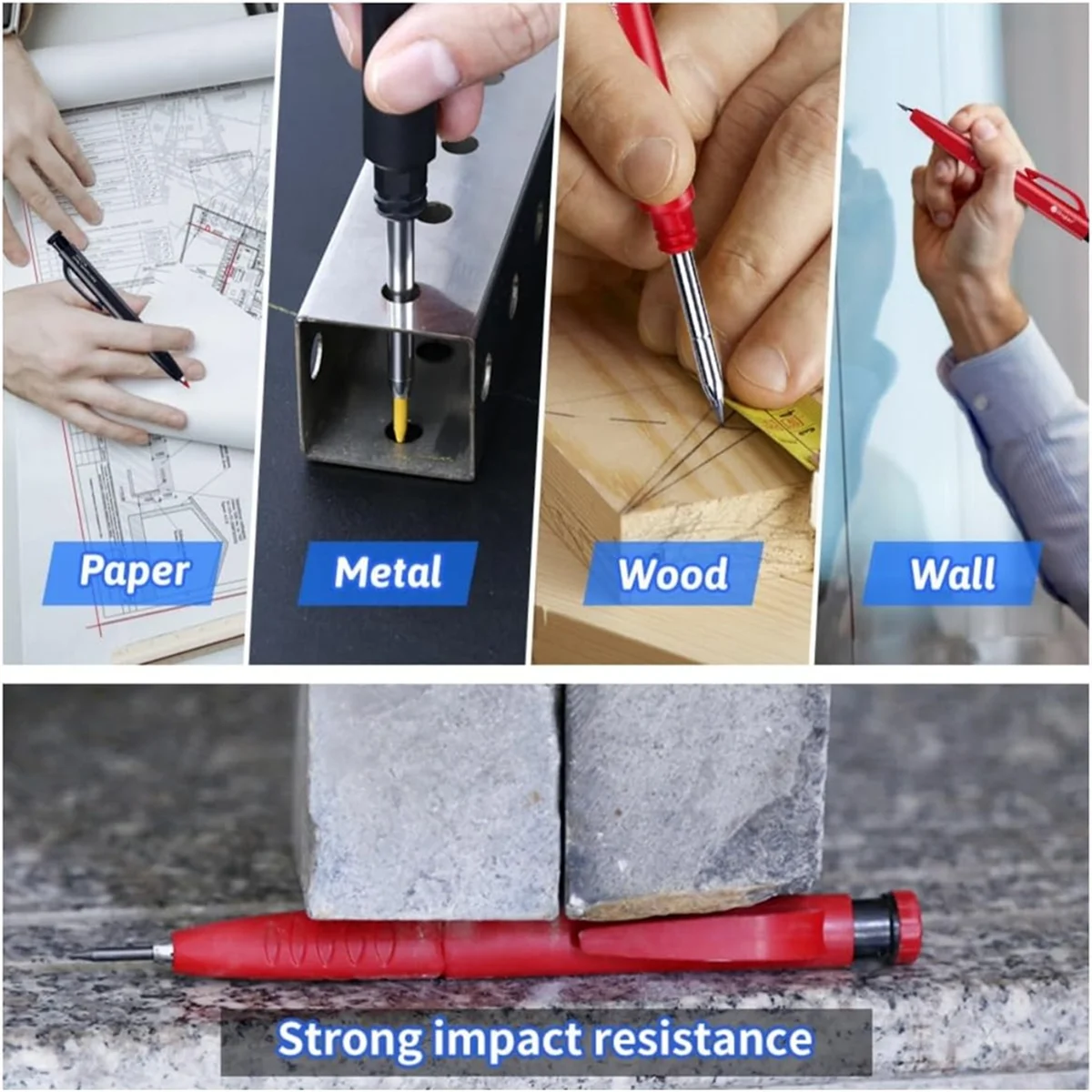 Paper
Metal
Wood
Wall
Strong impact resistance