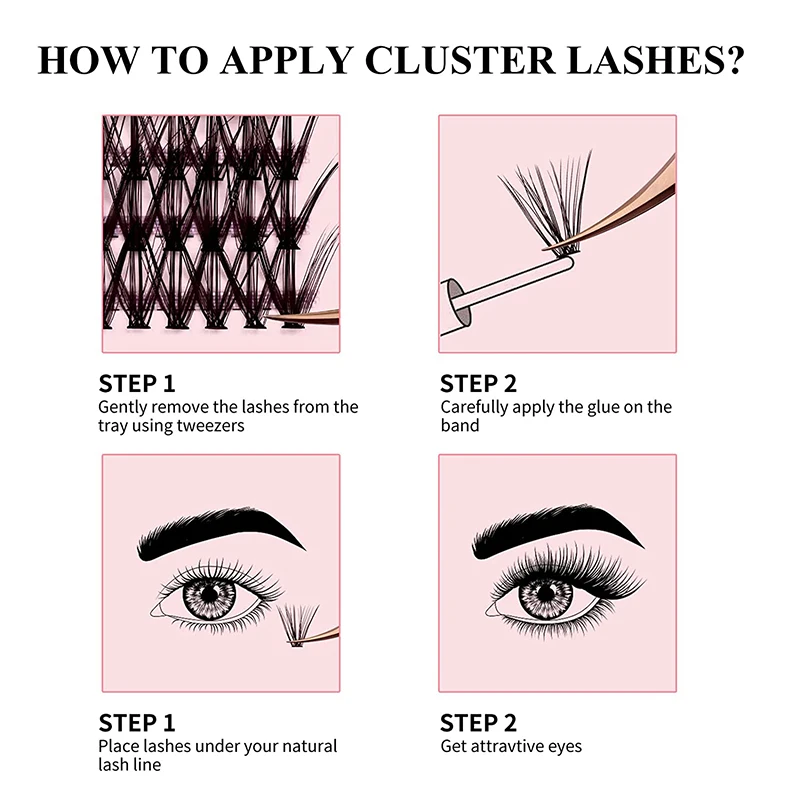 HOW TO APPLY CLUSTER LASHES?

STEP 1
Gently remove the lashes from the tray using tweezers

STEP 2
Carefully apply the glue on the band

STEP 1
Place lashes under your natural lash line

STEP 2
Get attravtive eyes