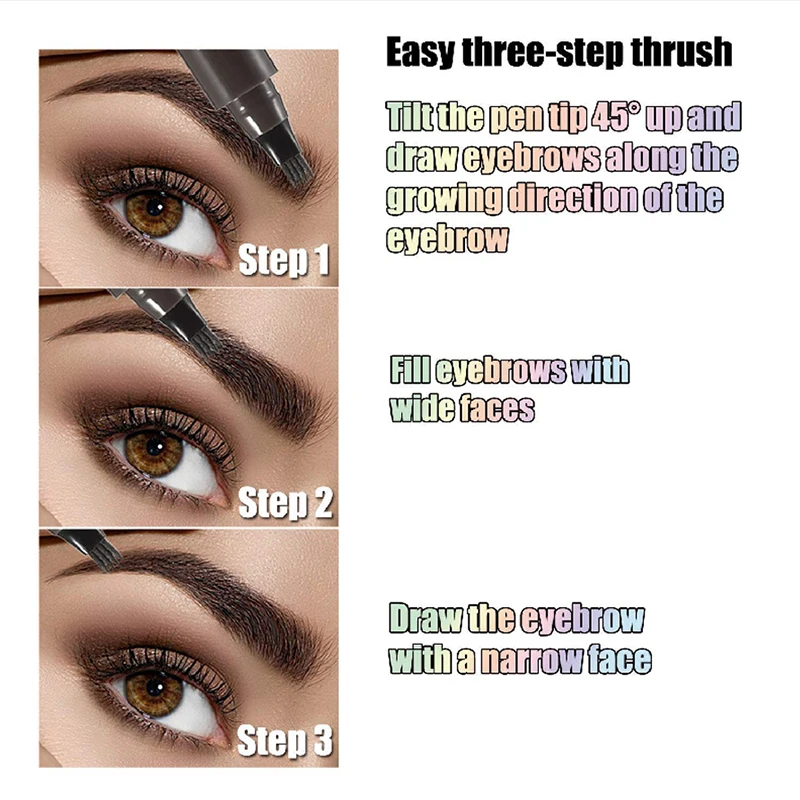 Easy three-step thrush

Step 1

Tilt the pen tip 45° up and draw eyebrows along the growing direction of the eyebrow

Step 2

Fill eyebrows with wide faces

Step 3

Draw the eyebrow with a narrow face