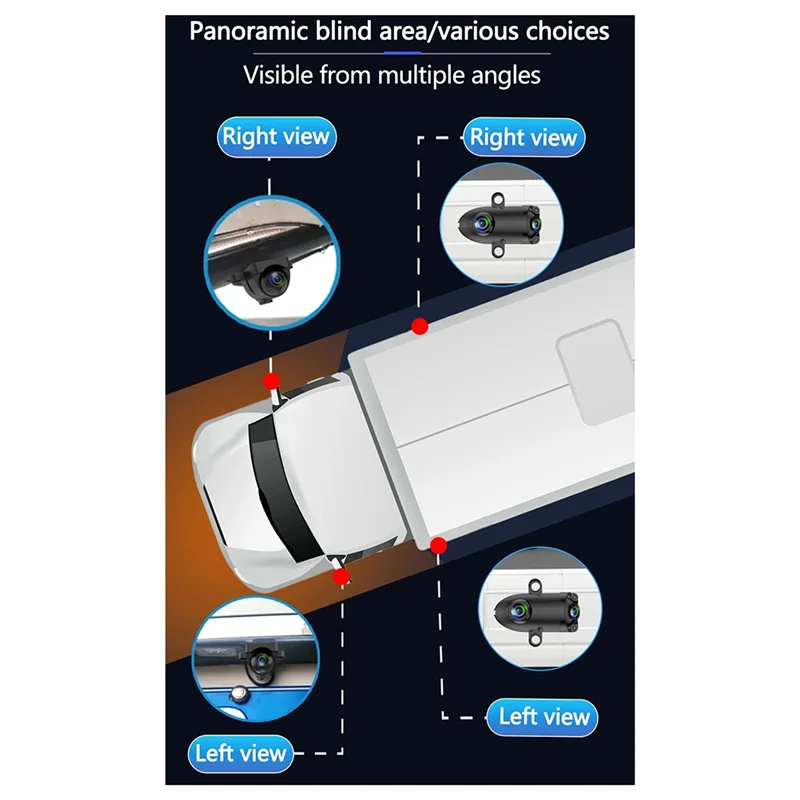 Panoramic blind area/various choices

Visible from multiple angles

Right view

Right view

Left view

Left view