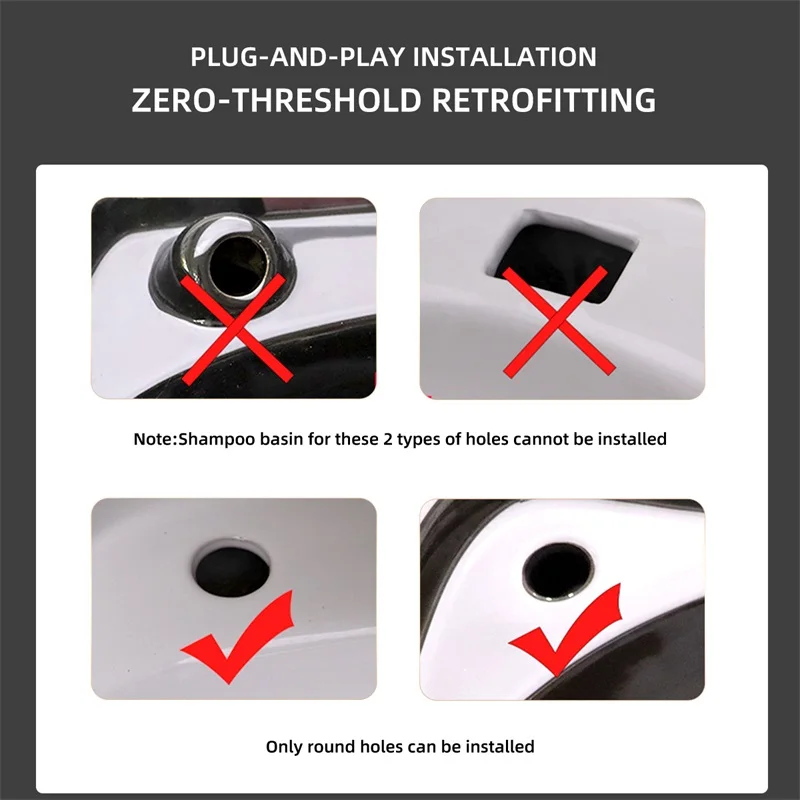 PLUG-AND-PLAY INSTALLATION
ZERO-THRESHOLD RETROFITTING

Note:Shampoo basin for these 2 types of holes cannot be installed

Only round holes can be installed