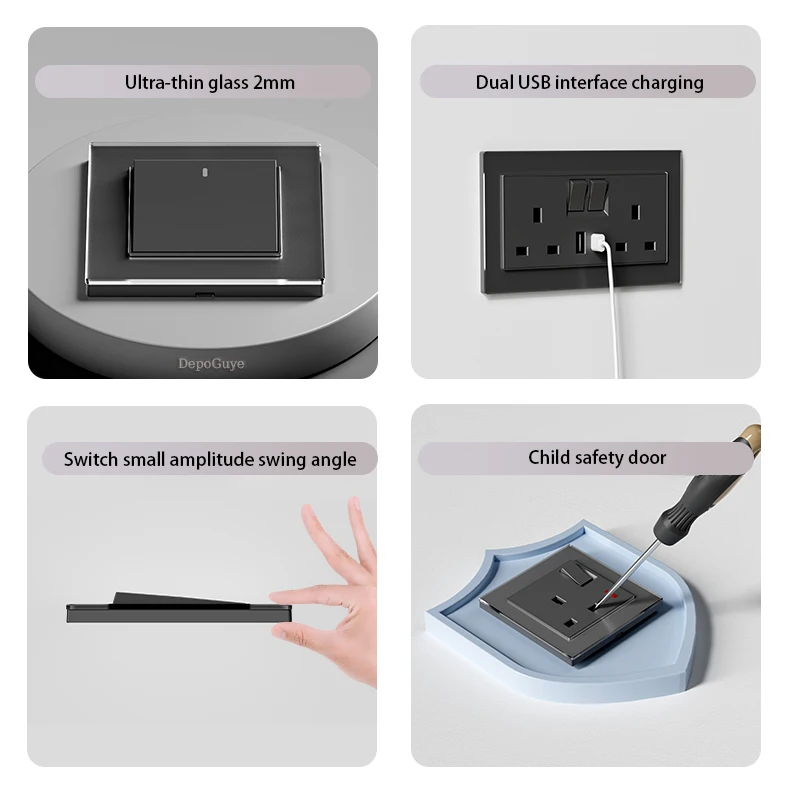 Ultra-thin glass 2mm

DepoGuye

Dual USB interface charging

Switch small amplitude swing angle

Child safety door