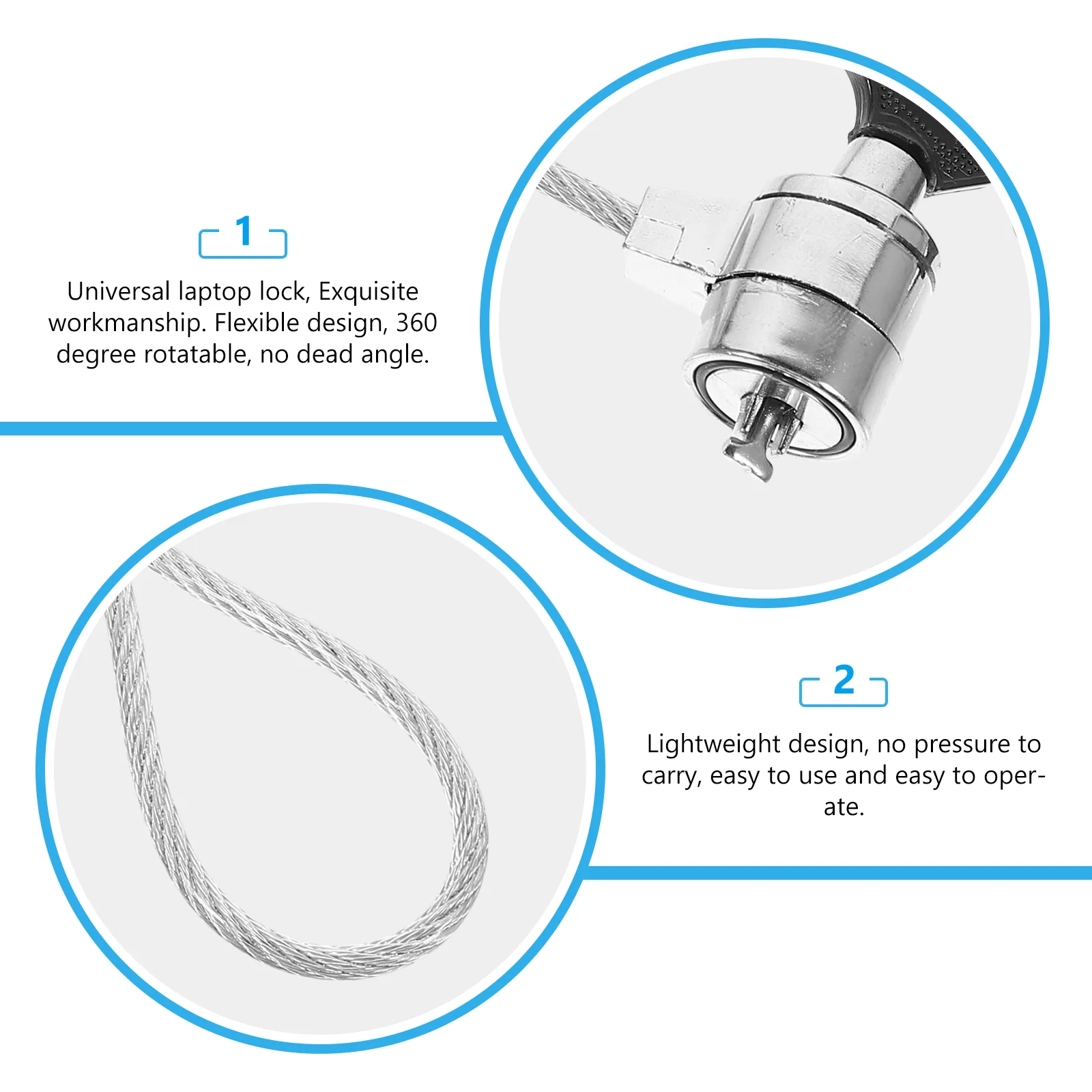 1

Universal laptop lock, Exquisite workmanship. Flexible design, 360 degree rotatable, no dead angle.

2

Lightweight design, no pressure to carry, easy to use and easy to operate.