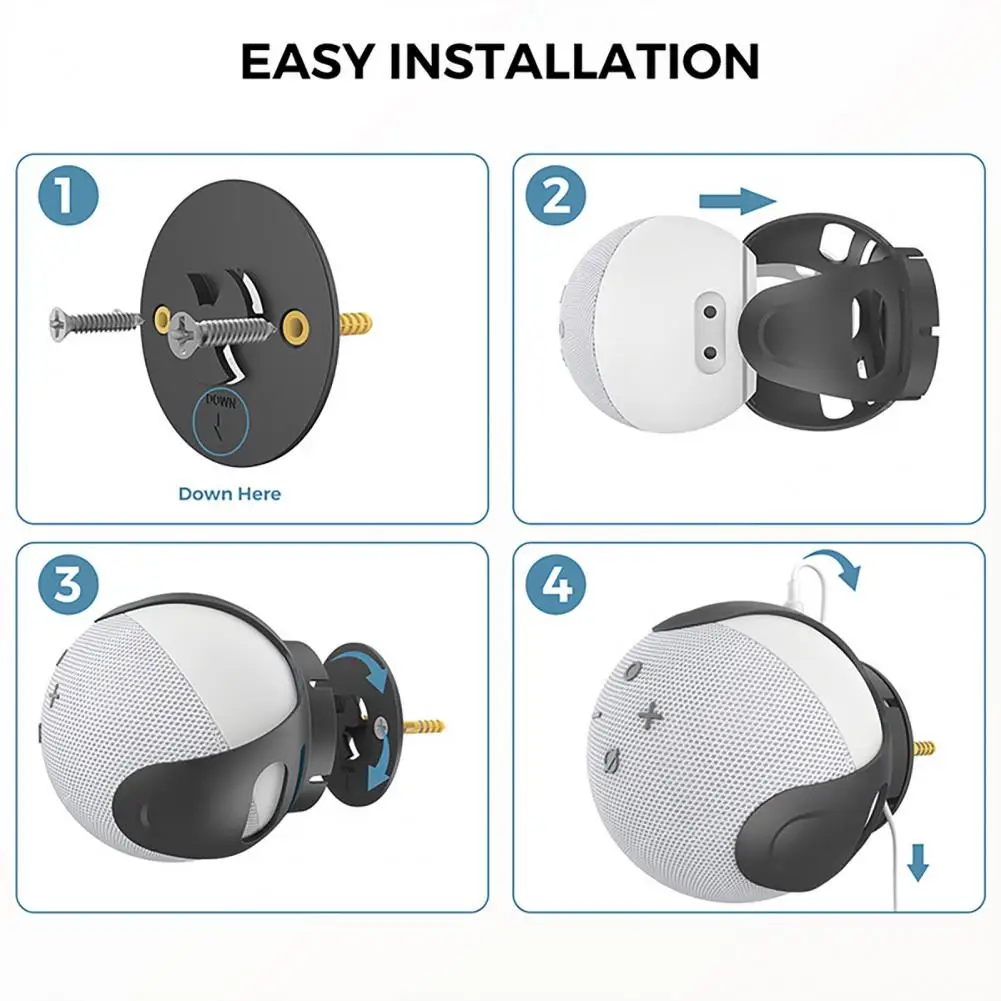 EASY INSTALLATION

1

DOWN

Down Here

2

3

4