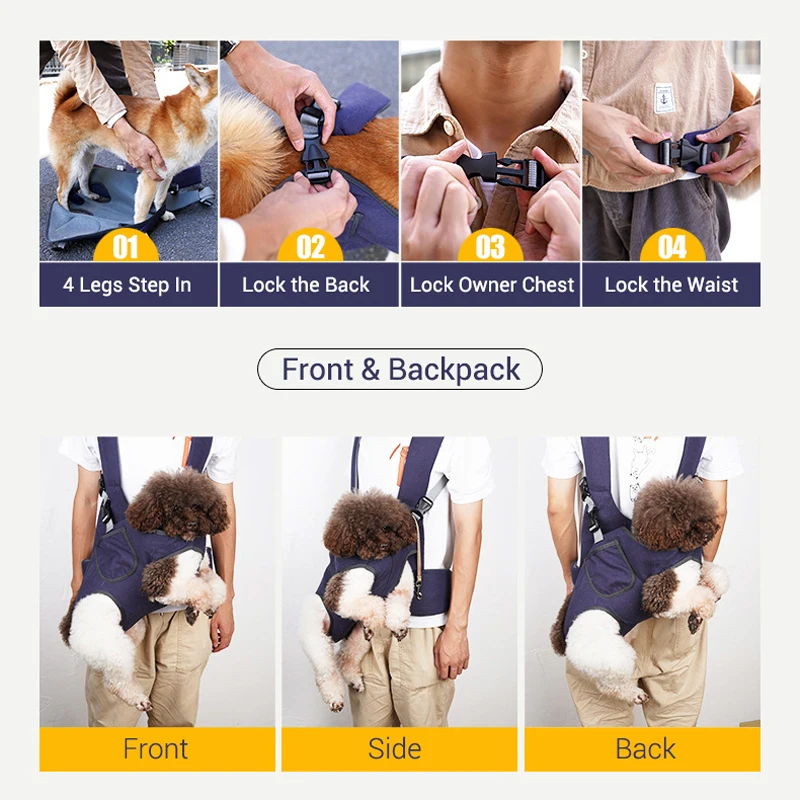 01
4 Legs Step In

02
Lock the Back

03
Lock Owner Chest

04
Lock the Waist

Front & Backpack

Front

Side

Back