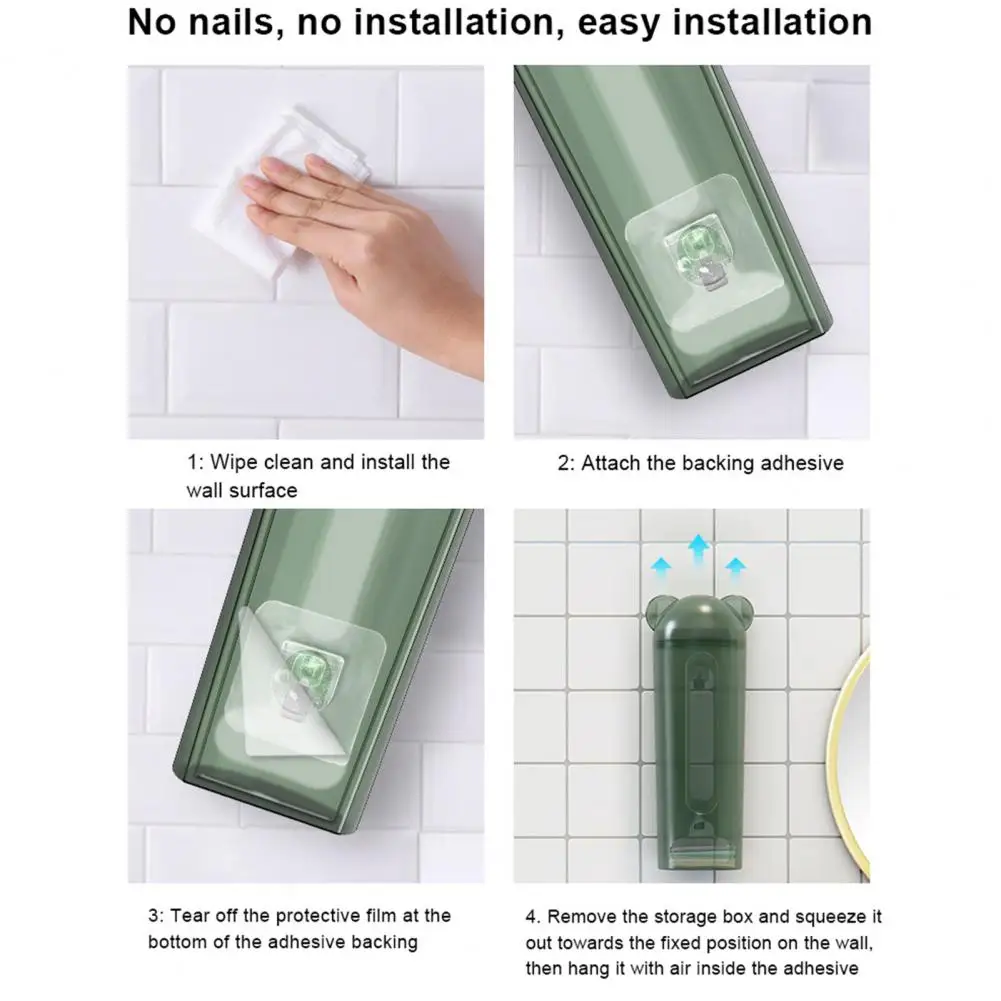 No nails, no installation, easy installation

1: Wipe clean and install the wall surface

2: Attach the backing adhesive

3: Tear off the protective film at the bottom of the adhesive backing

4. Remove the storage box and squeeze it out towards the fixed position on the wall, then hang it with air inside the adhesive